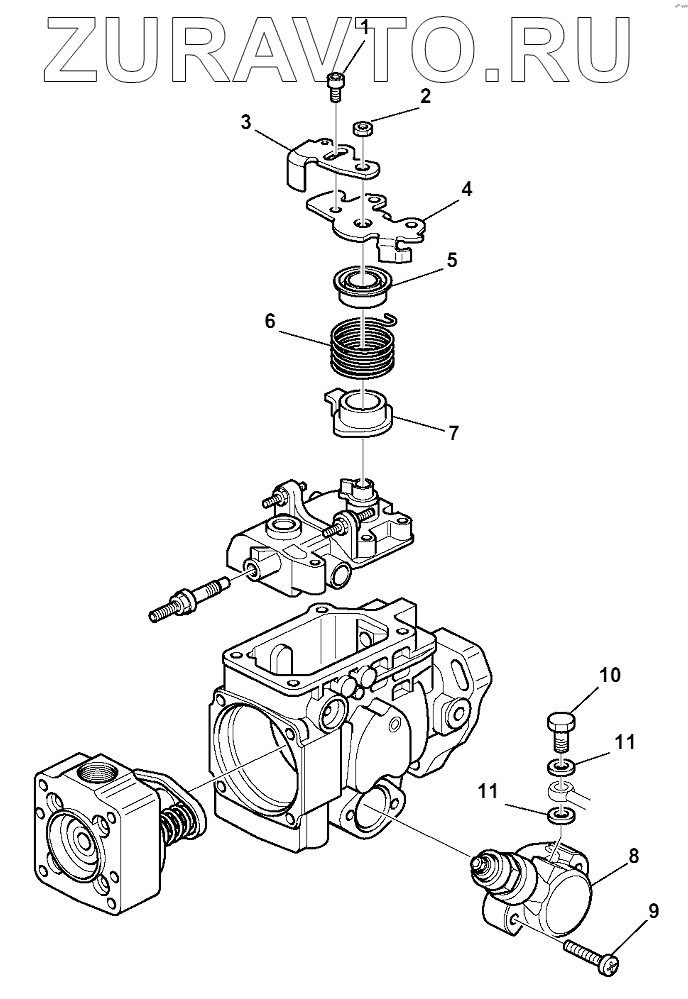 ZURAVTO.RU

1
2
3
4
5
6
7
10
11
11
8
9