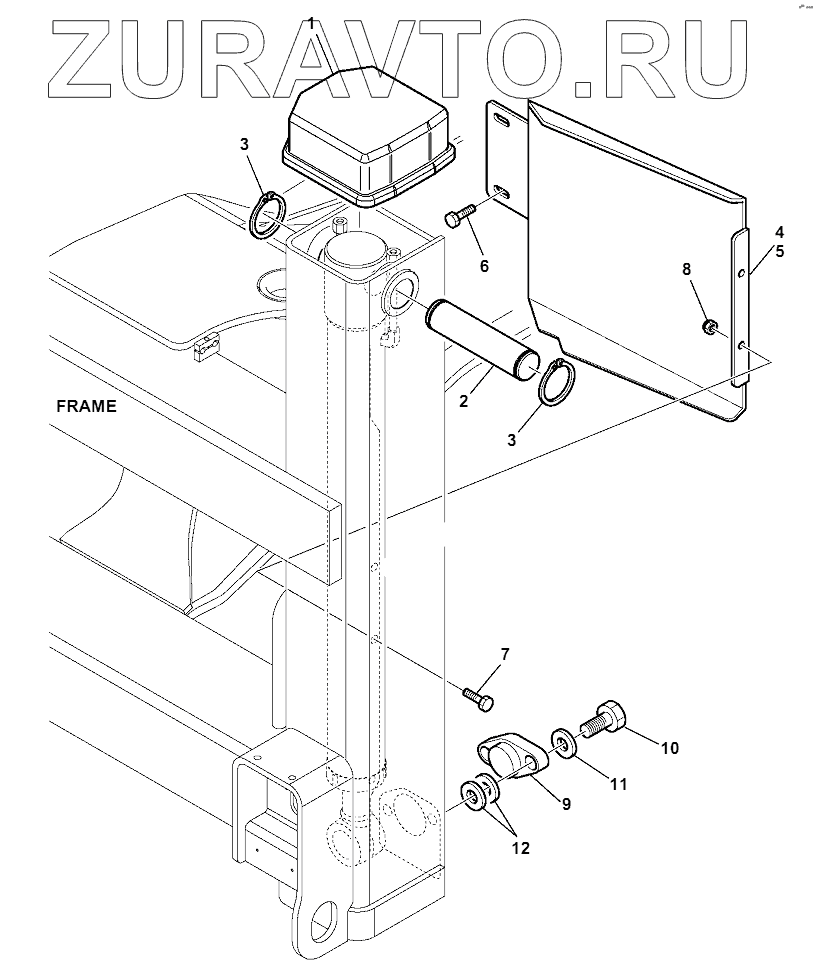 ZURAVTO.RU

1
3
6
4
5
8
2
3
FRAME
7
10
11
9
12