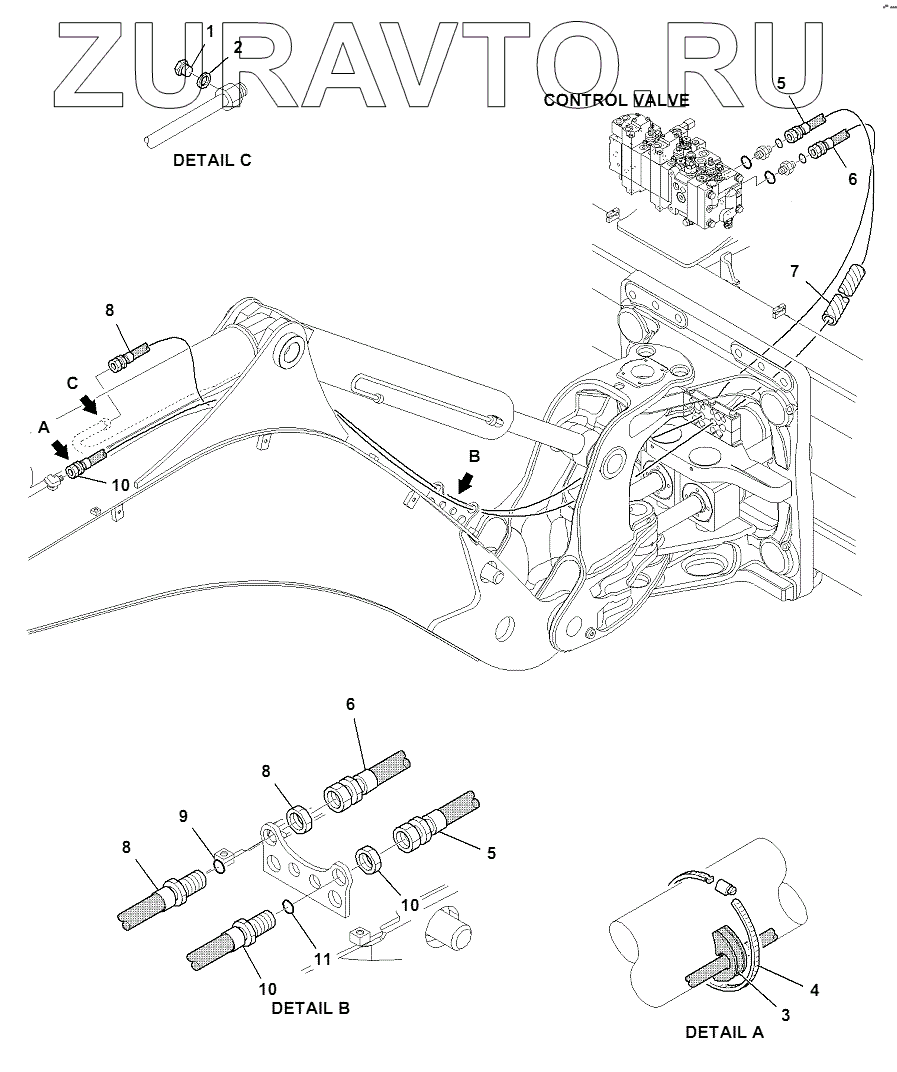 ZURAVTO.RU

1
2
DETAIL C

CONTROL VALVE
5
6
7

8
C
A
10
B

6
8
9
8
5
10
11
10
DETAIL B

4
3
DETAIL A