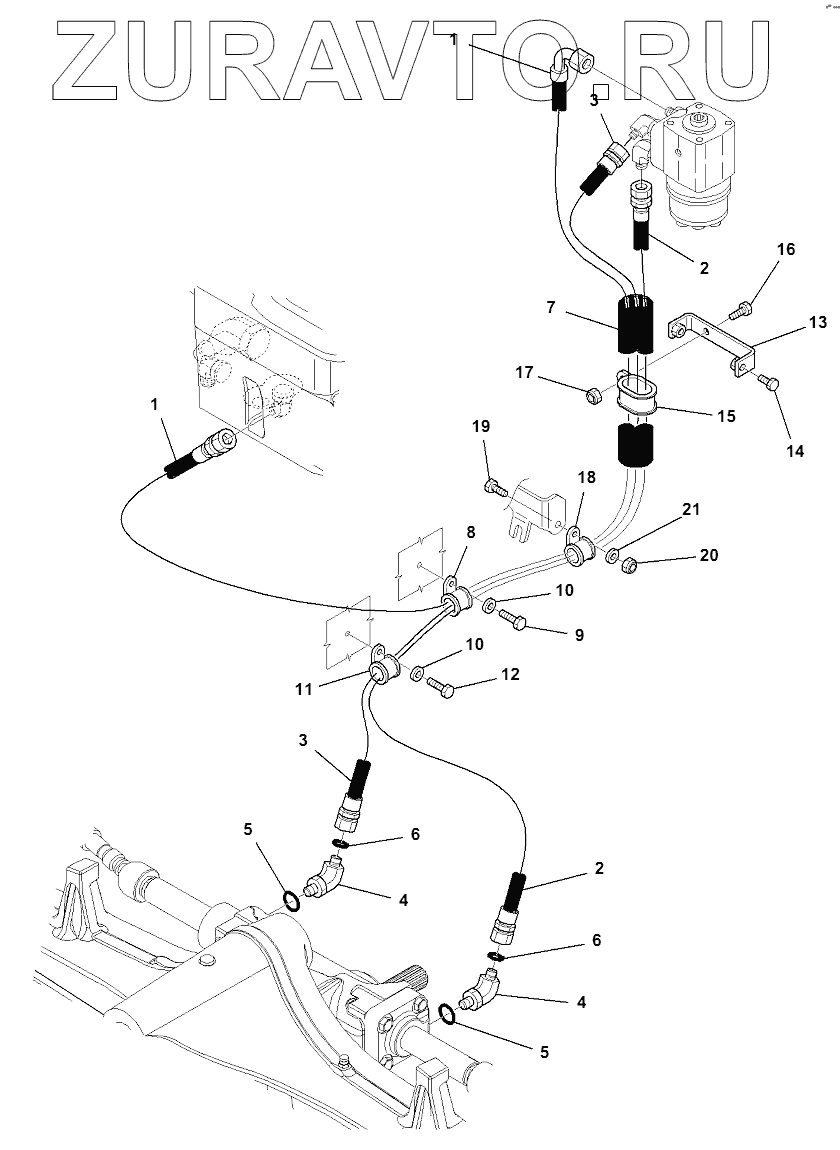 ZURAVTO.RU

1
3
2
16
7
13
17
15
14
1
19
18
21
20
8
10
9
10
11
12
3
5
6
4
2
6
4
5