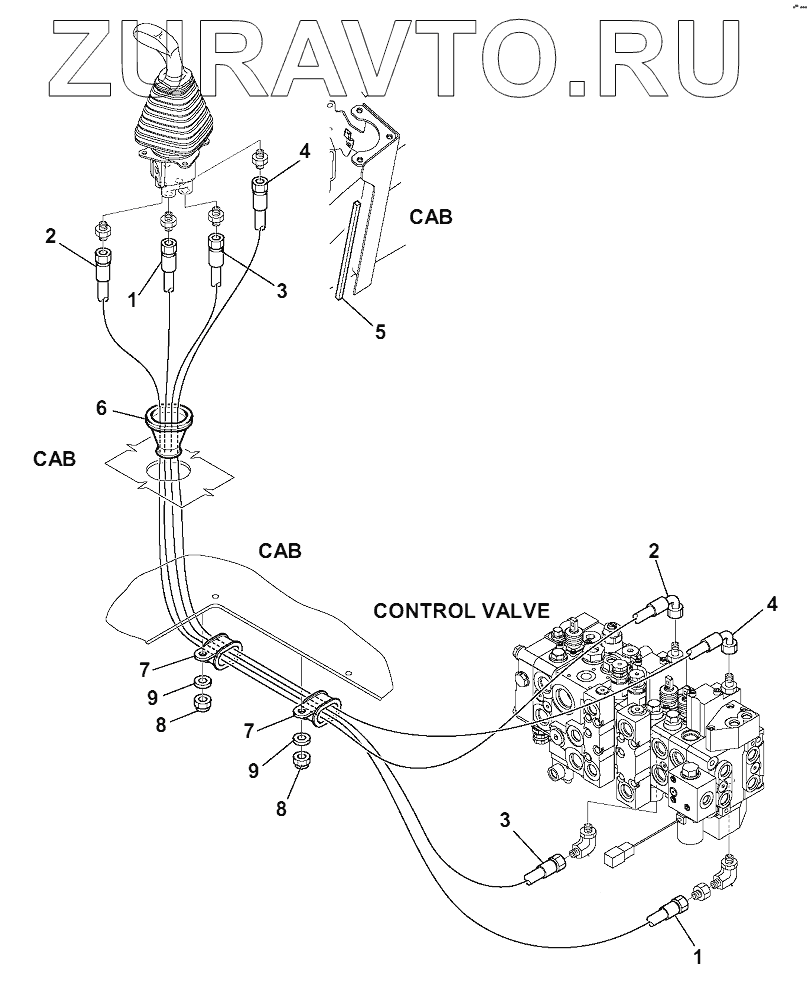 ZURAVTO.RU

4
CAB
2
1
3
5
6
CAB
CAB
2
CONTROL VALVE
4
7
9
8
7
9
8
3
1