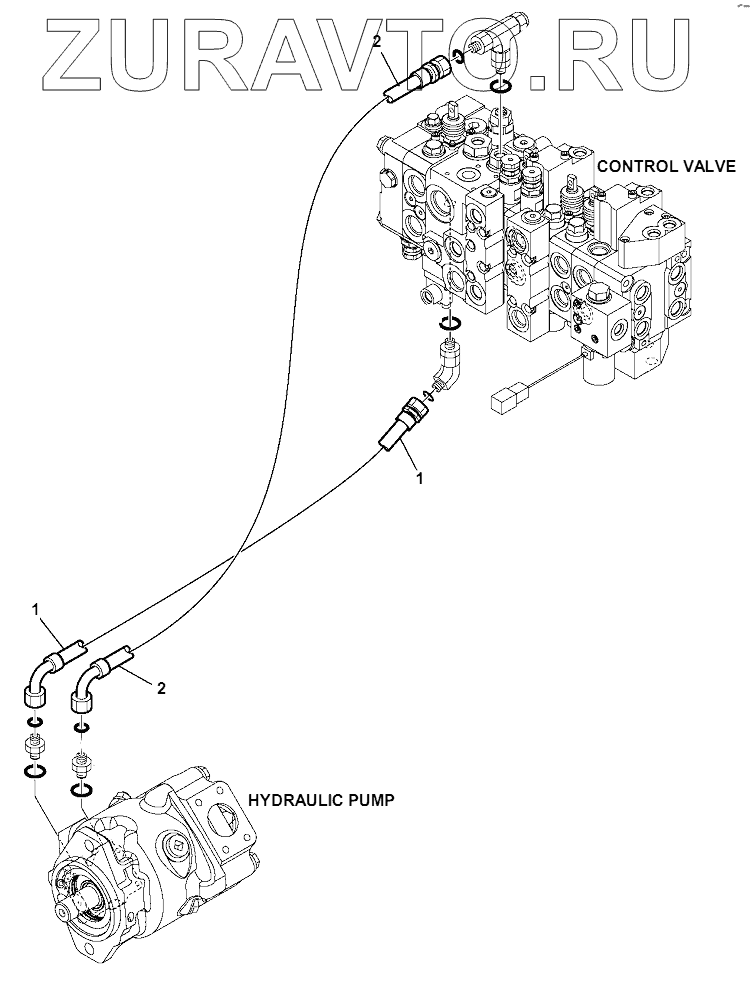 ZURAVTO.RU

2

CONTROL VALVE

1

1

2

HYDRAULIC PUMP