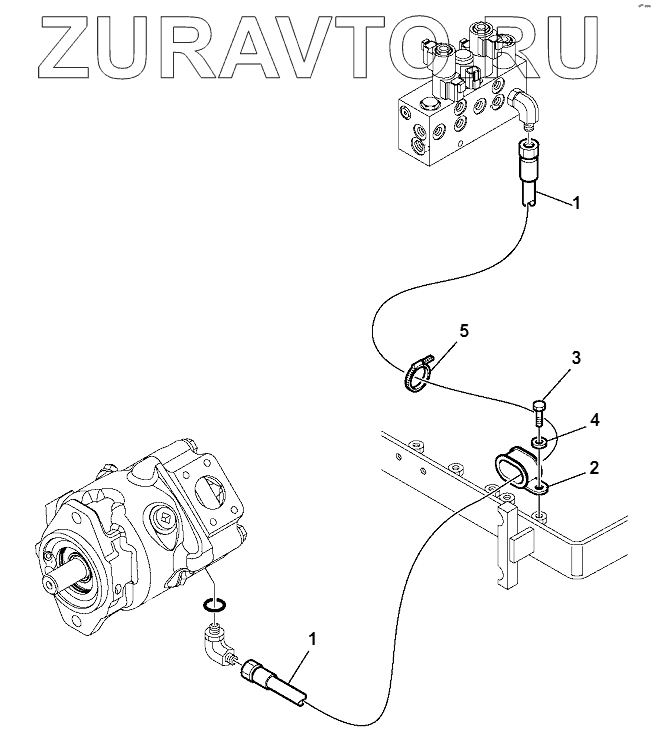 ZURAVTO.RU

1

5

3

4

2

1