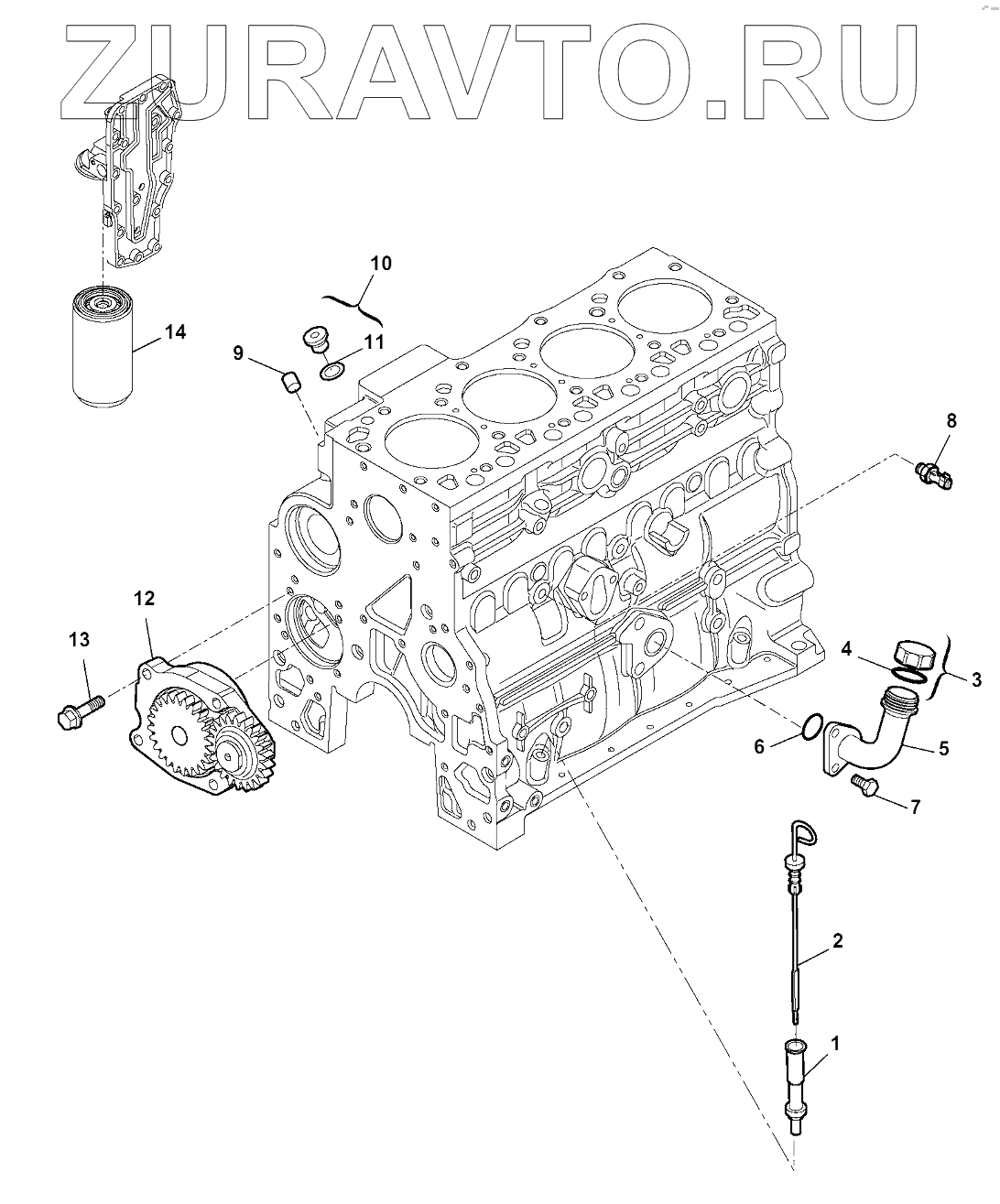 ZURAVTO.RU

10
14
9
11
8
12
13
4
3
6
5
7
2
1