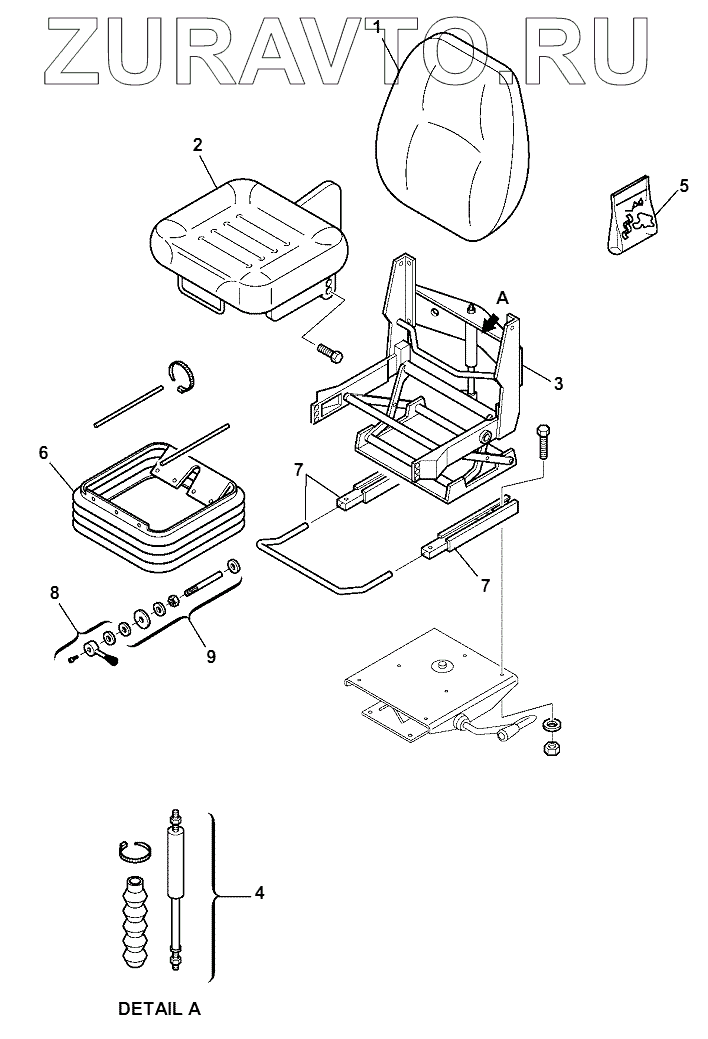 ZURAVTO.RU

1
2
5
A
3
6
7
7
8
9
4

DETAIL A