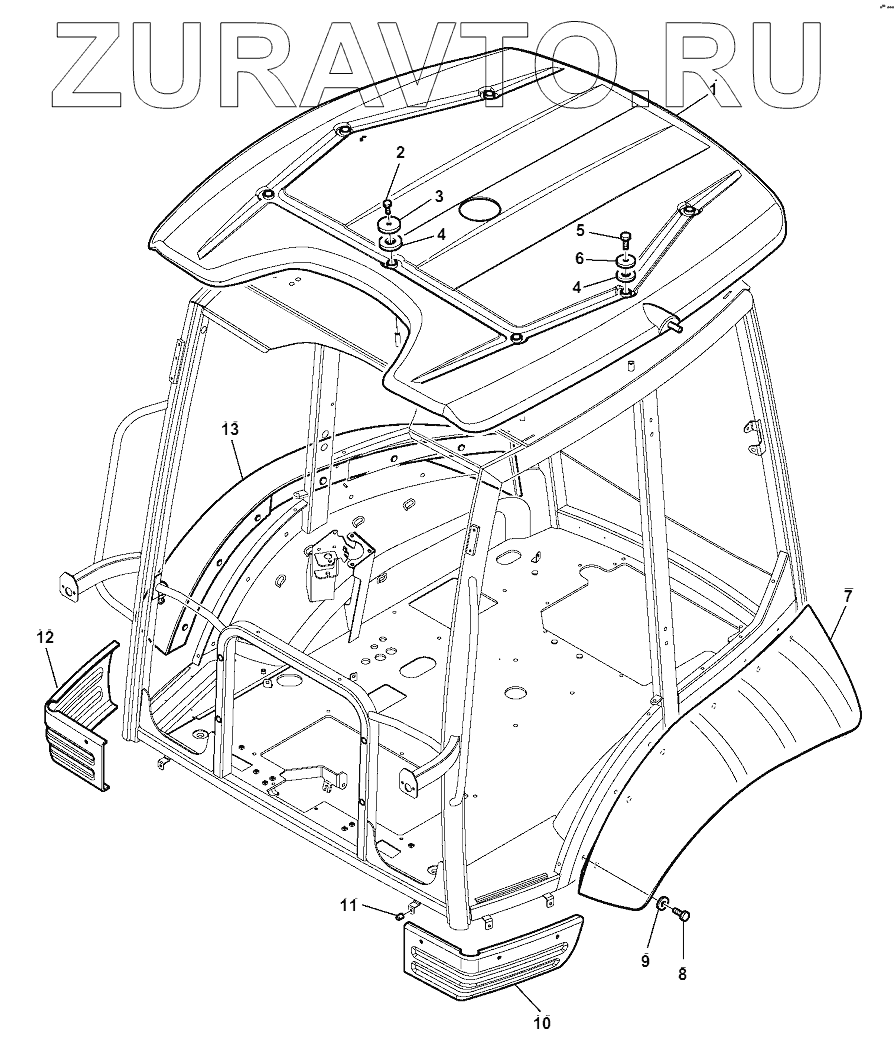 ZURAVTO.RU
1
2
3
4
5
6
4
13
7
12
11
9
8
10