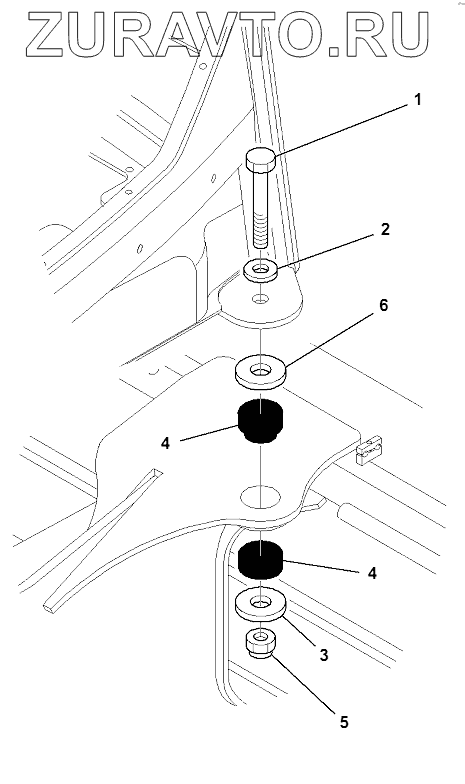 ZURAVTO.RU

1
2
6
4
4
3
5