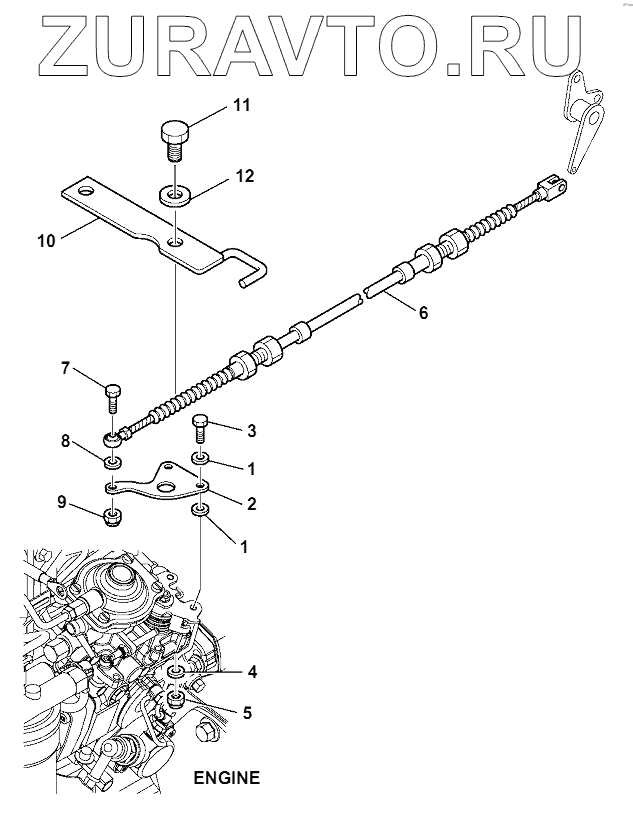 ZURAVTO.RU

11
12
10
6
7
3
8
1
2
9
1
4
5
ENGINE