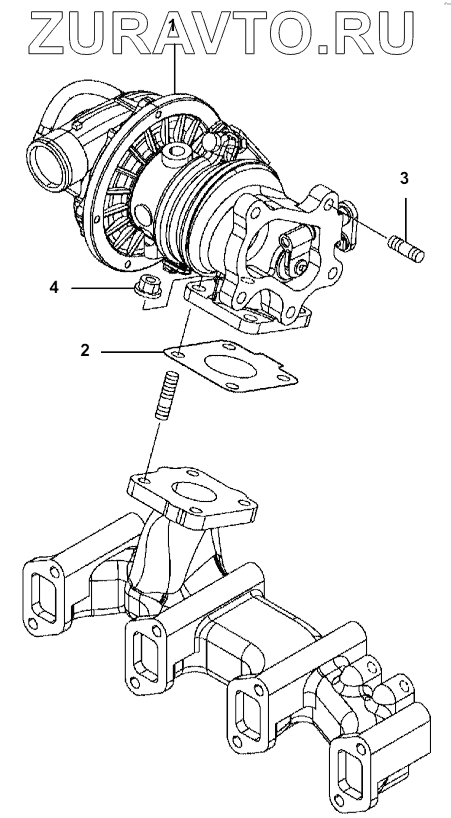 ZURAVTO.RU
1
3
4
2