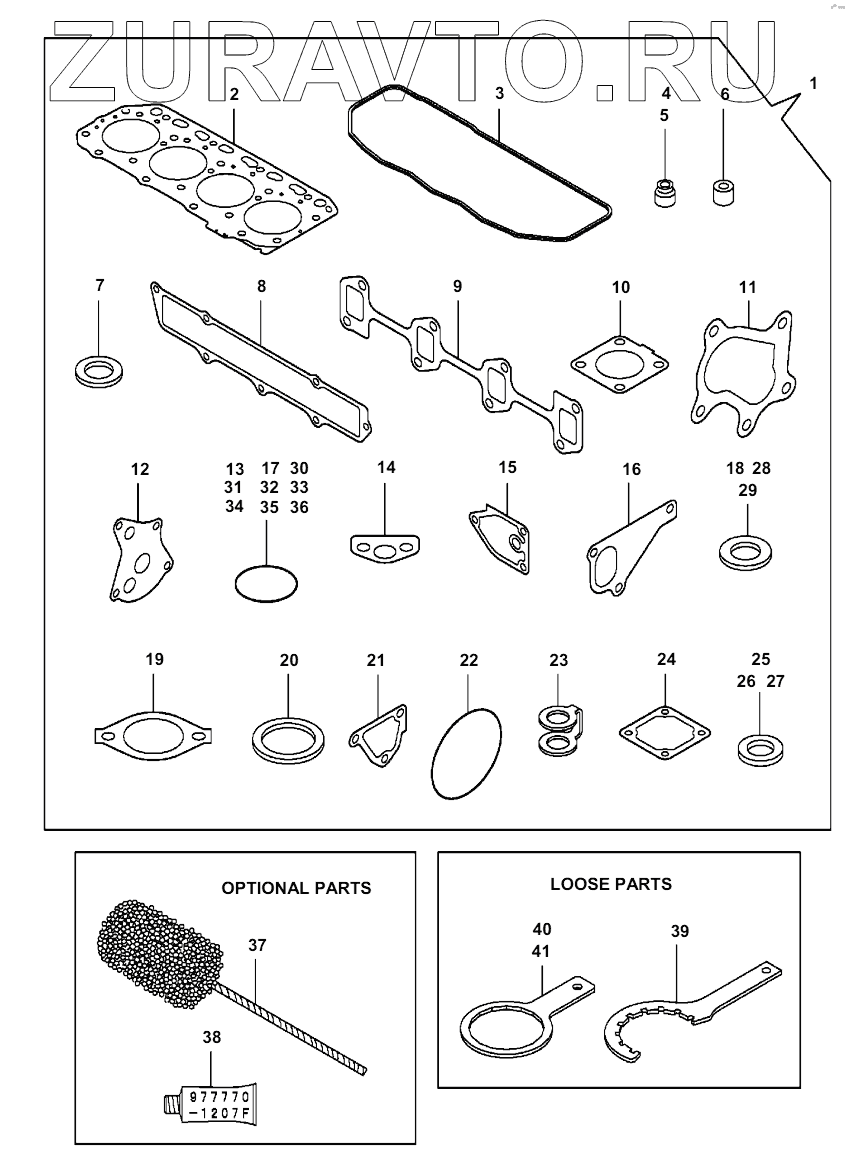 ZURAVTO.RU

1
2
3
4
5
6
7
8
9
10
11
12
13 17 30
31 32 33
34 35 36
14
15
16
18 28
29
19
20
21
22
23
24
25
26 27

OPTIONAL PARTS
37
38
977770
-1207F

LOOSE PARTS
40
41
39