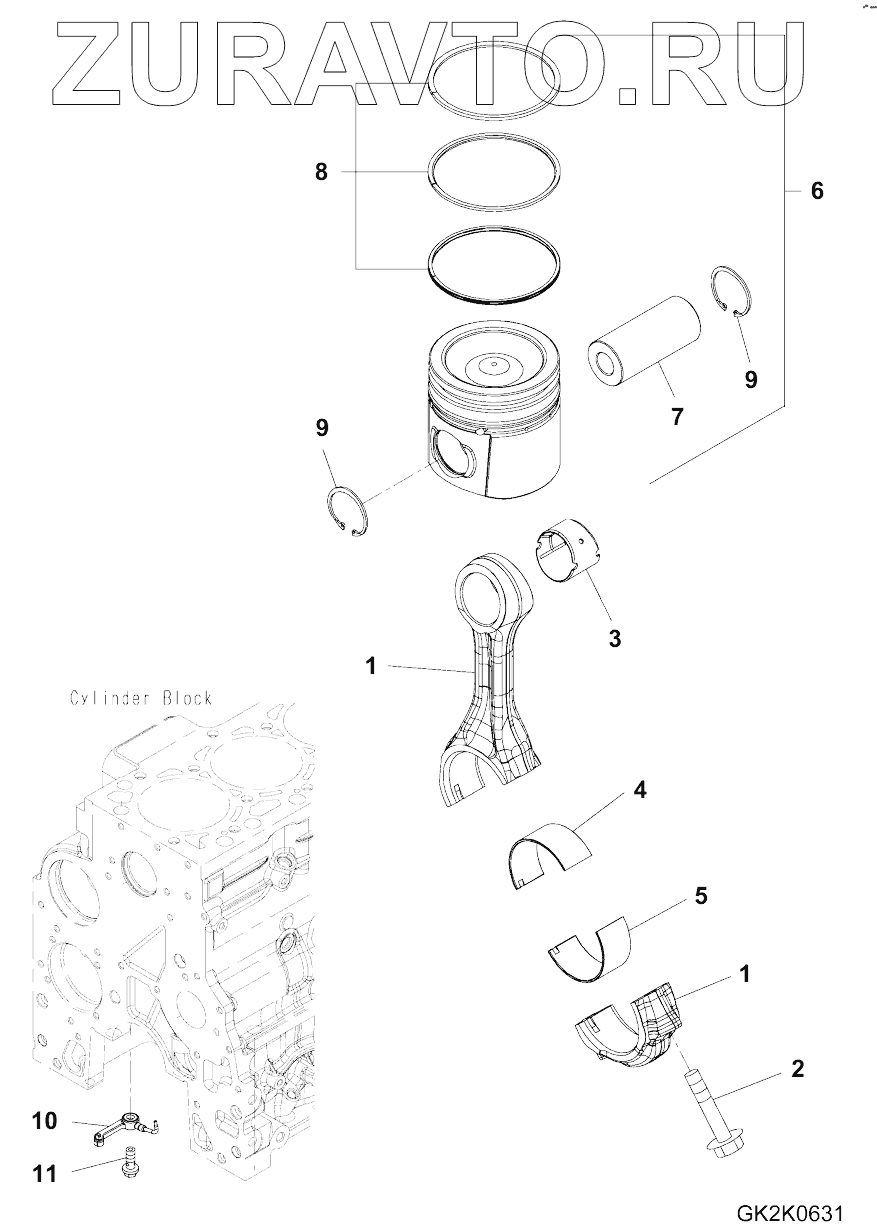 ZURAVTO.RU

8

6

9

7

9

3

1

Cylinder Block

4

5

1

2

10

11

GK2K0631