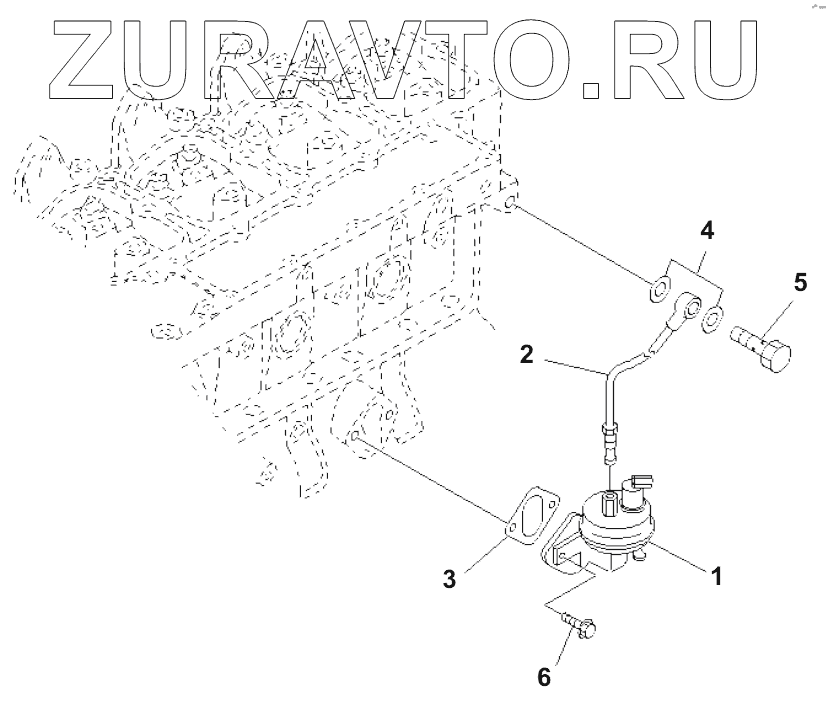 ZURAVTO.RU

4
5
2
3
1
6