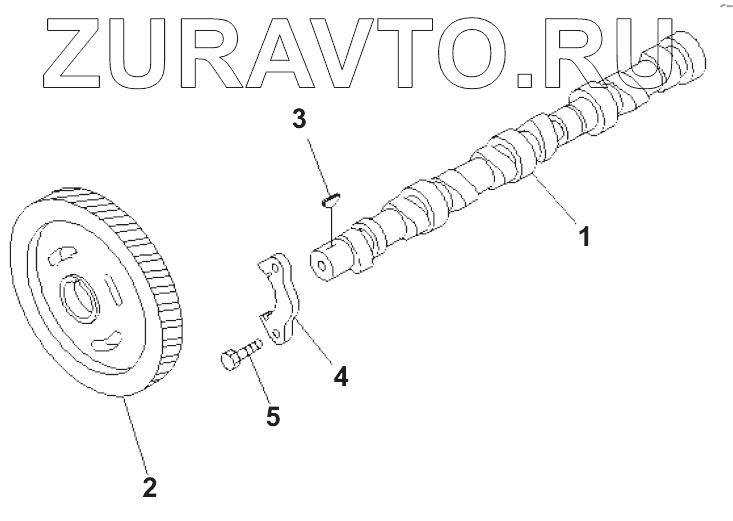 ZURAVTO.RU

3

1

4

5

2