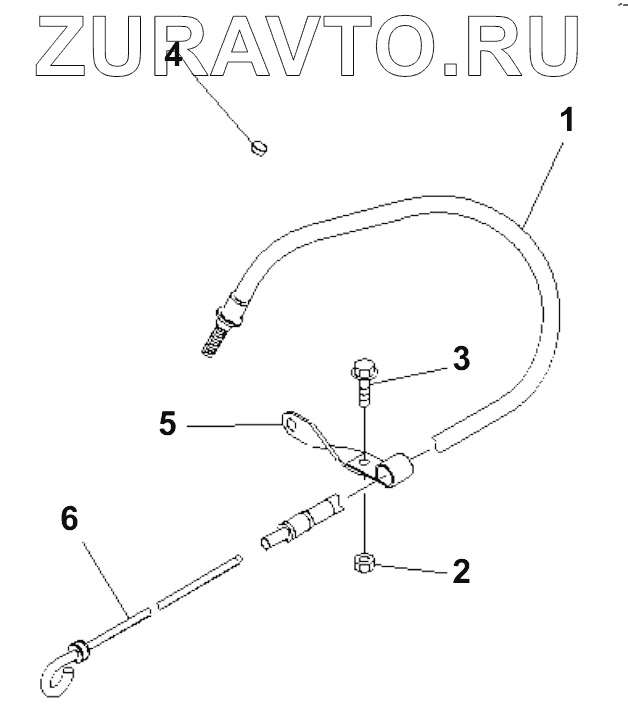 ZURAVTO.RU

4

1

3

5

6

2