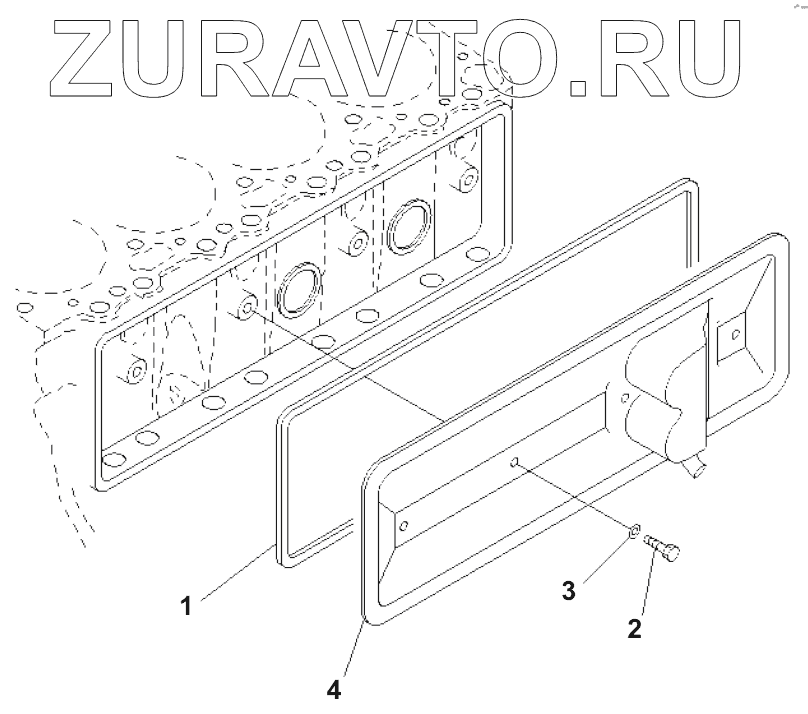 ZURAVTO.RU

1

3

2

4