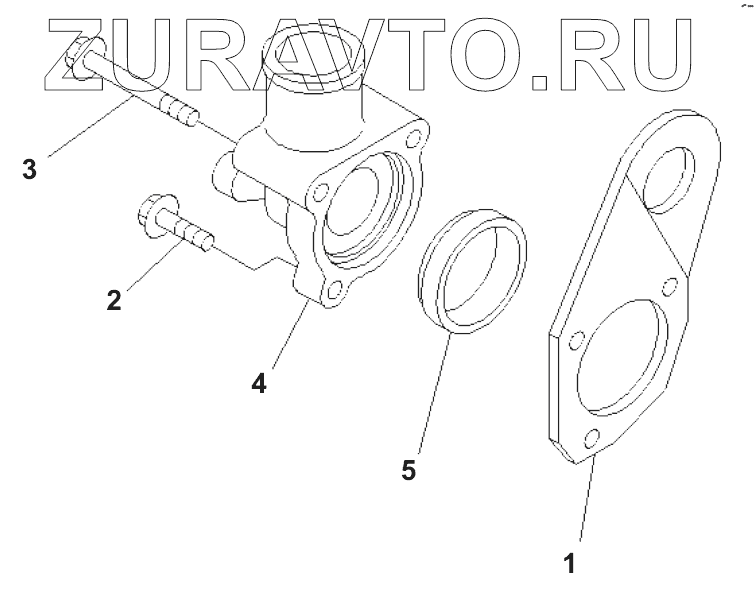 ZURAVTO.RU

3

2

4

5

1