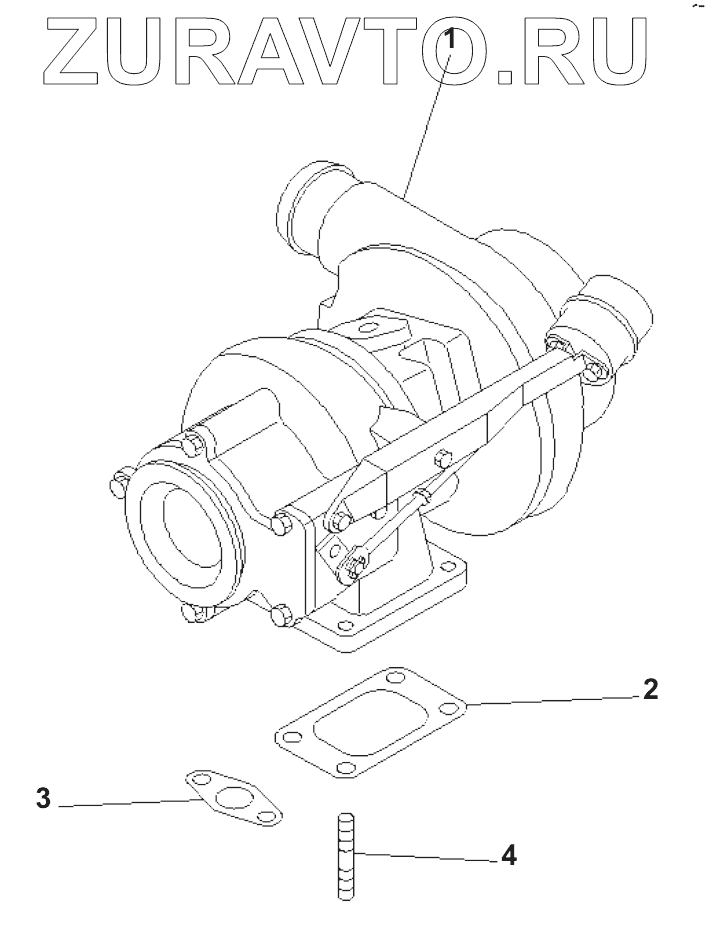 ZURAVTO.RU

1

2

3

4