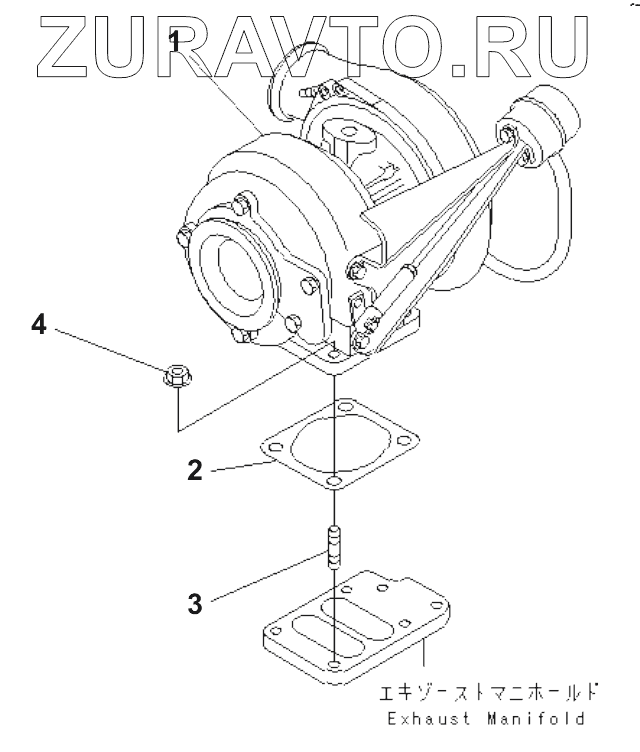 ZURAVTO.RU

1

4

2

3

エキゾーストマニホールド
Exhaust Manifold