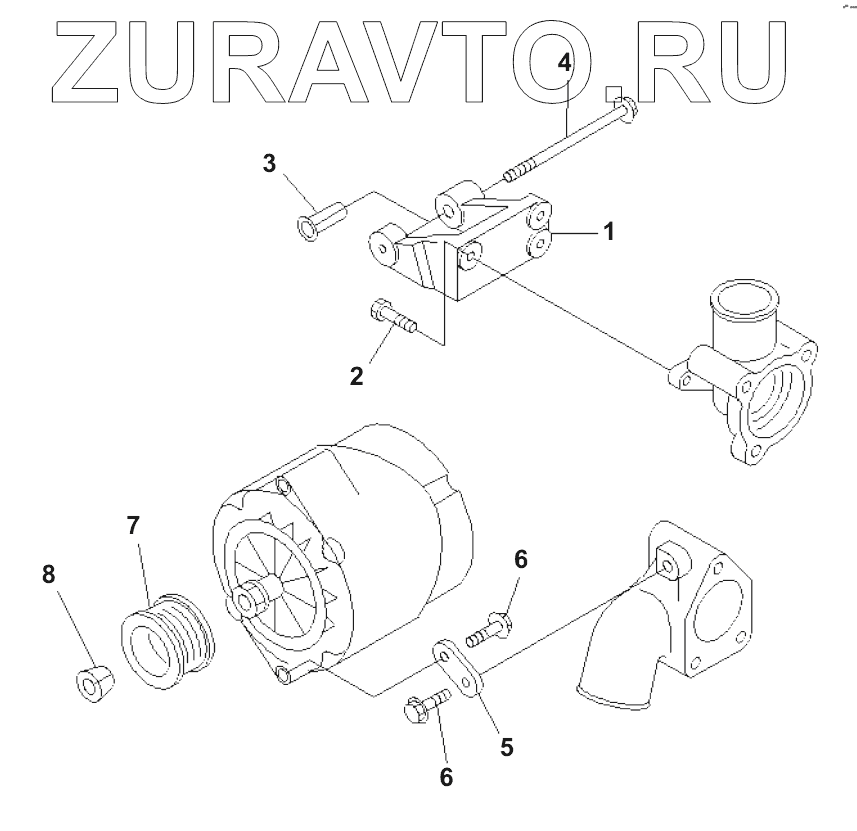 ZURAVTO.RU

4
3
1
2
7
8
6
5
6