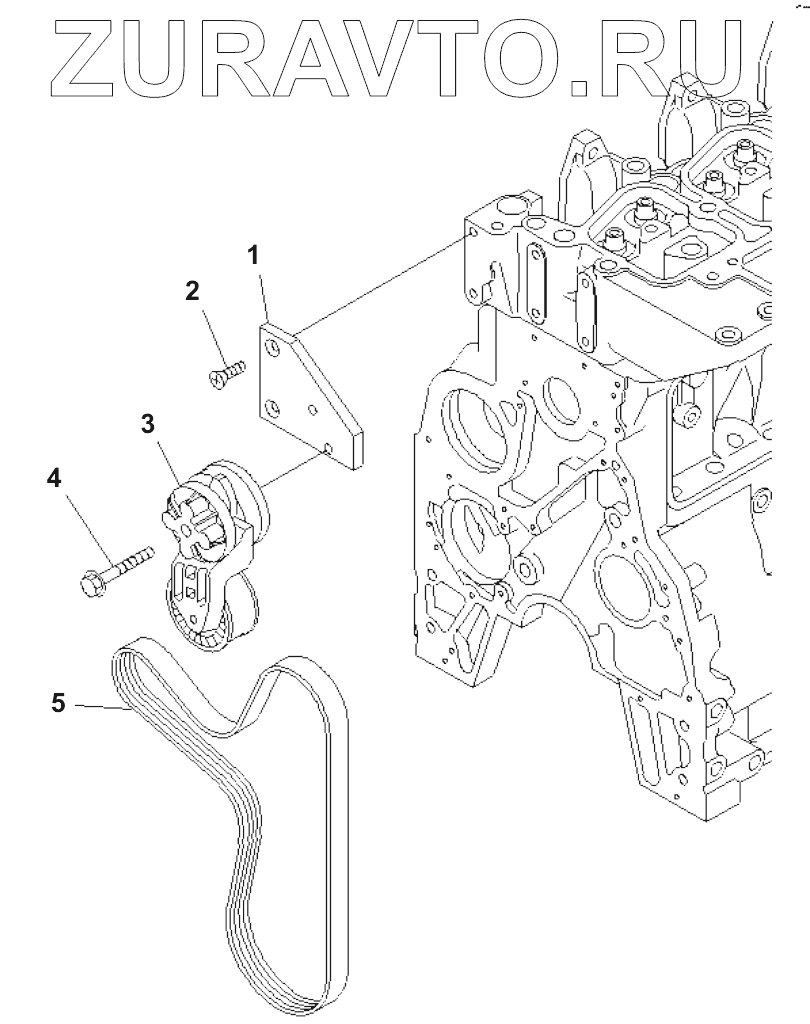 ZURAVTO.RU

1
2
3
4
5