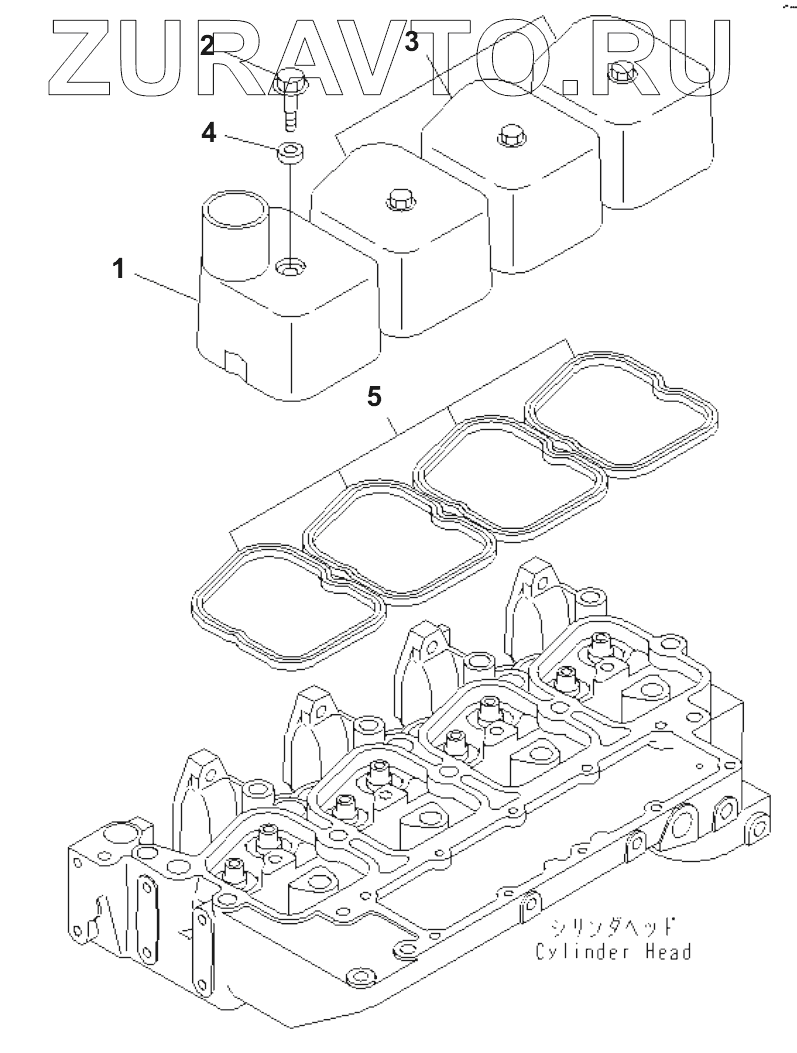 ZURAVTO.RU

2
3
4
1
5

シリンダヘッド
Cylinder Head