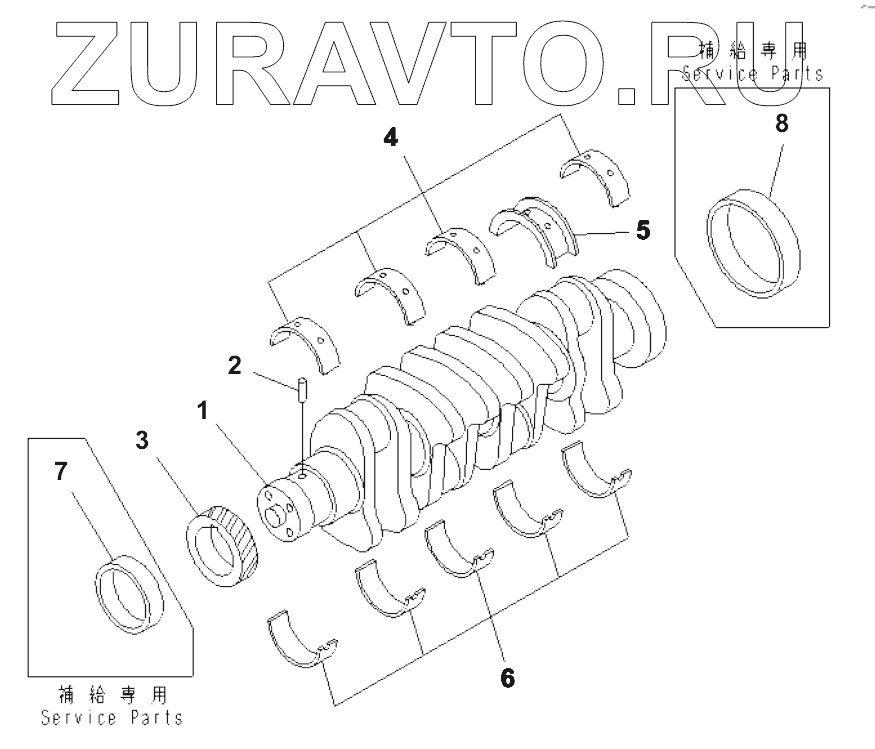 ZURAVTO.RU

補給専用
Service Parts

8

4

5

2

1

3

7

6

補給専用
Service Parts