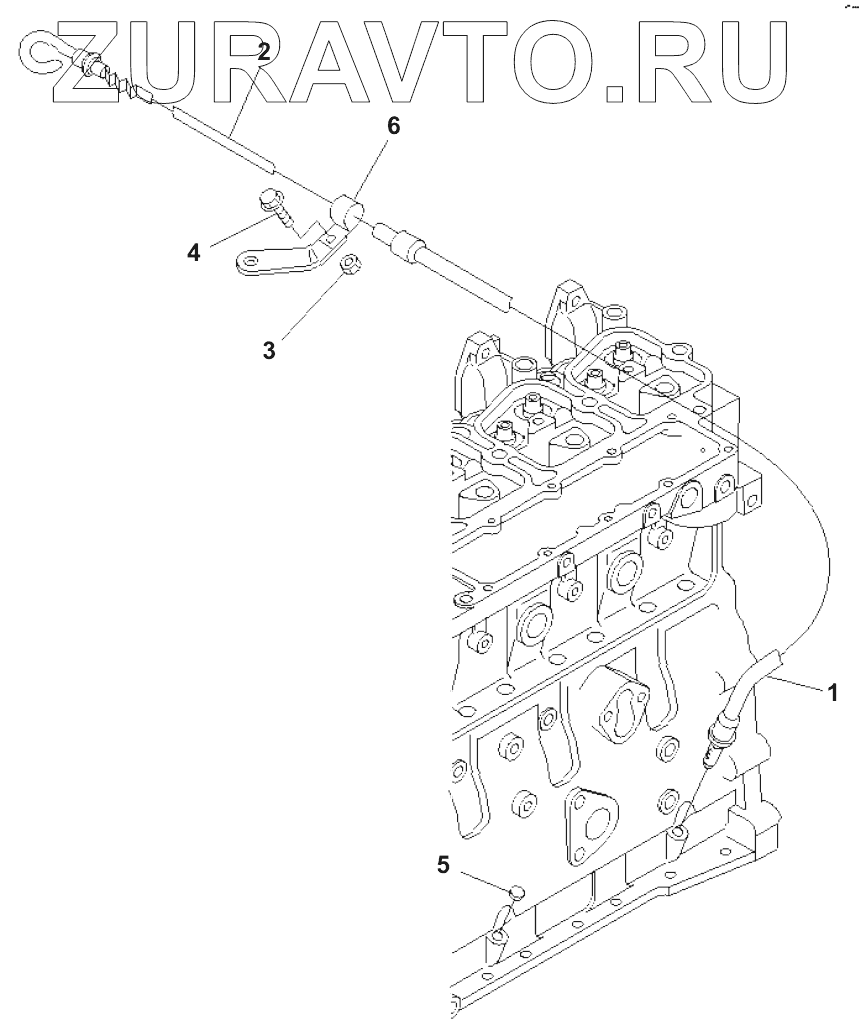 ZURAVTO.RU
2
6
4
3
1
5