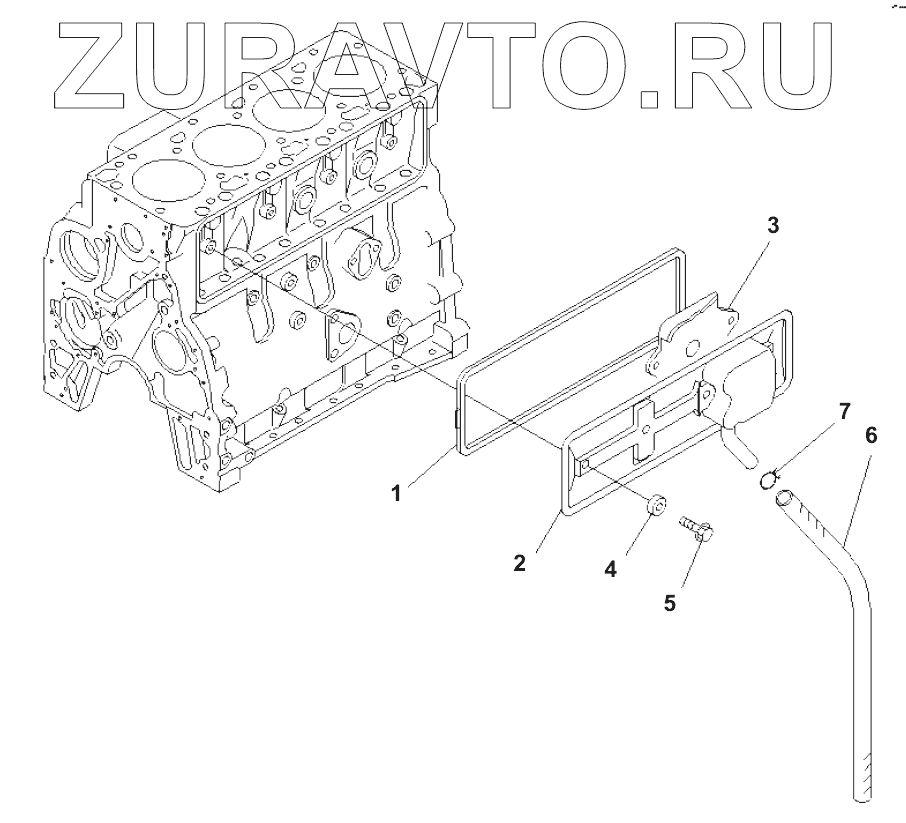 ZURAVTO.RU

3

7

6

1

2

4

5