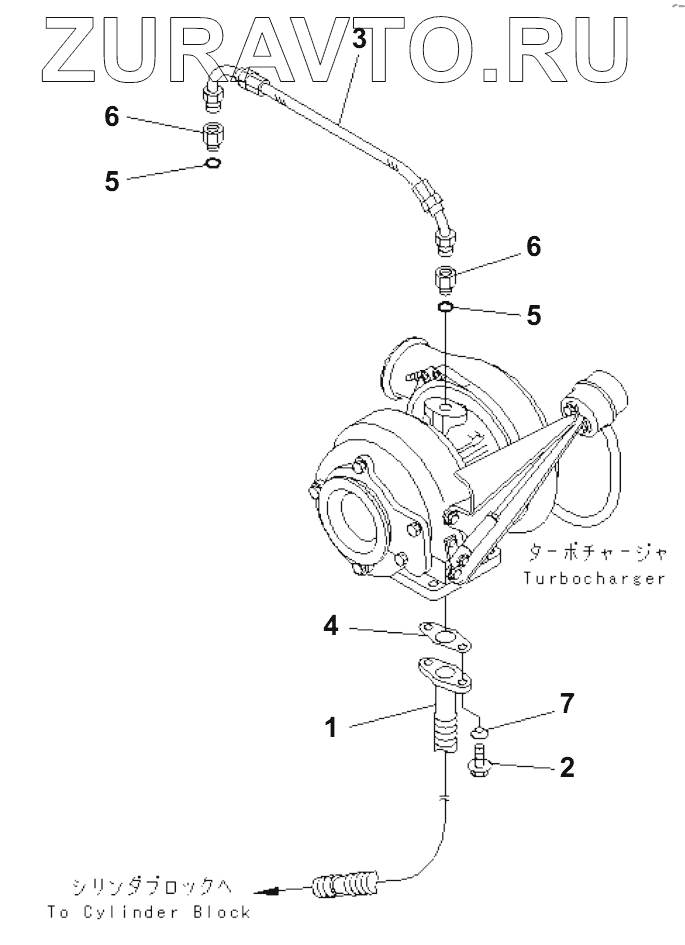 ZURAVTO.RU

3

6

5

6

5

ターボチャージャ
Turbocharger

4

1

7

2

シリンダブロックへ
To Cylinder Block