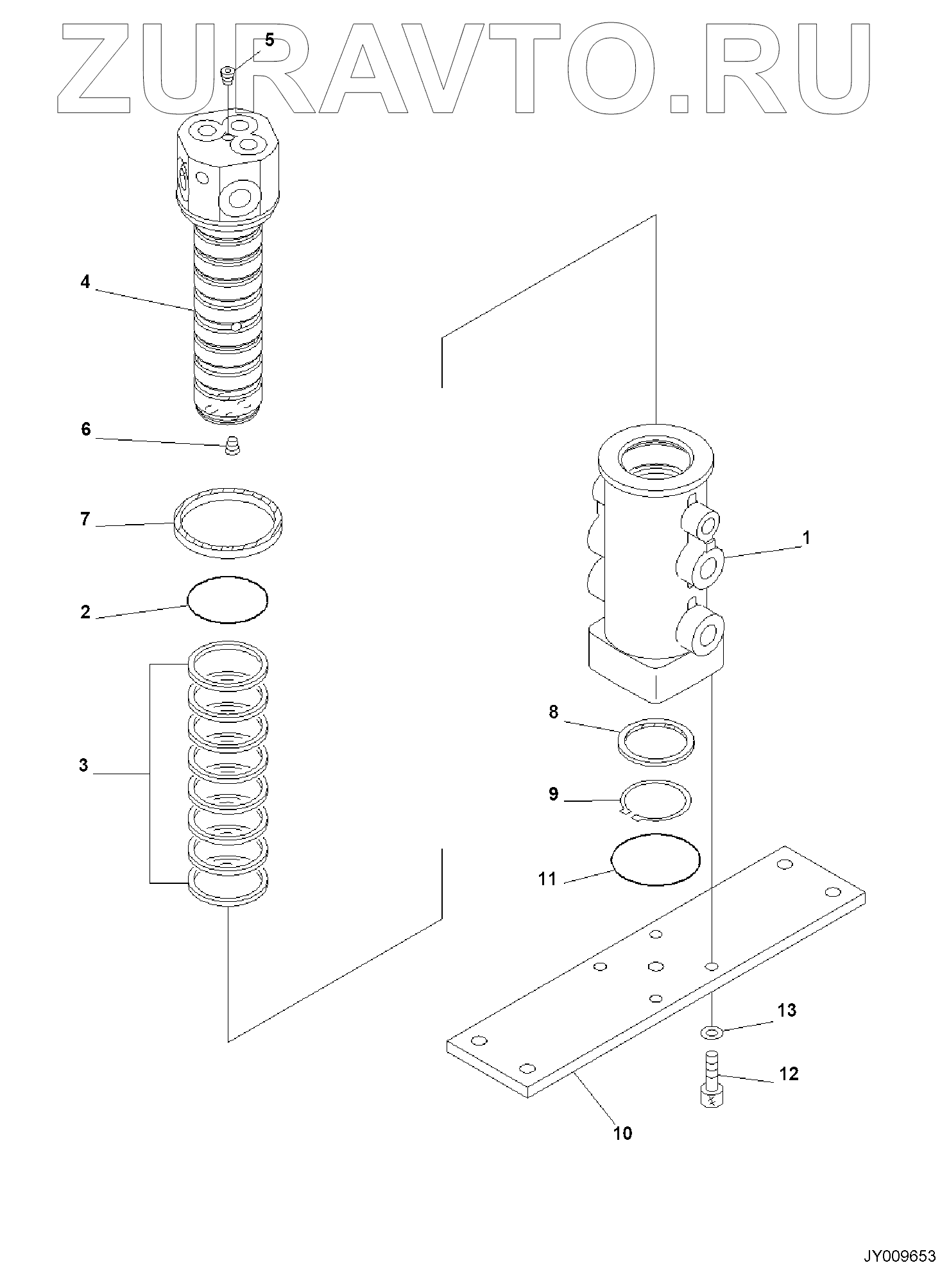 ZURAVTO.RU

5
4
6
7
2
3
1
8
9
11
13
12
10

JY009653