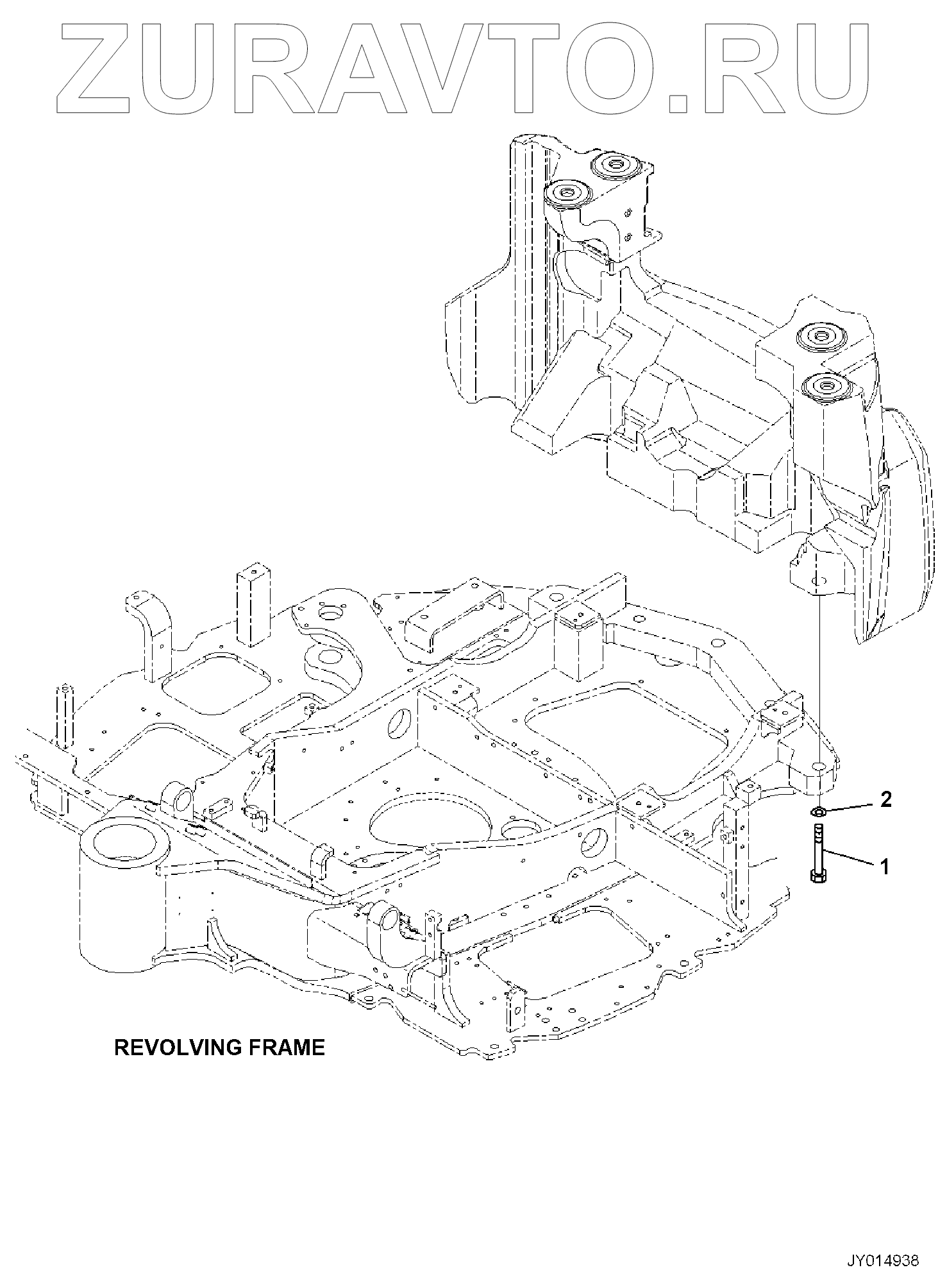 ZURAVTO.RU

2

1

REVOLVING FRAME

JY014938