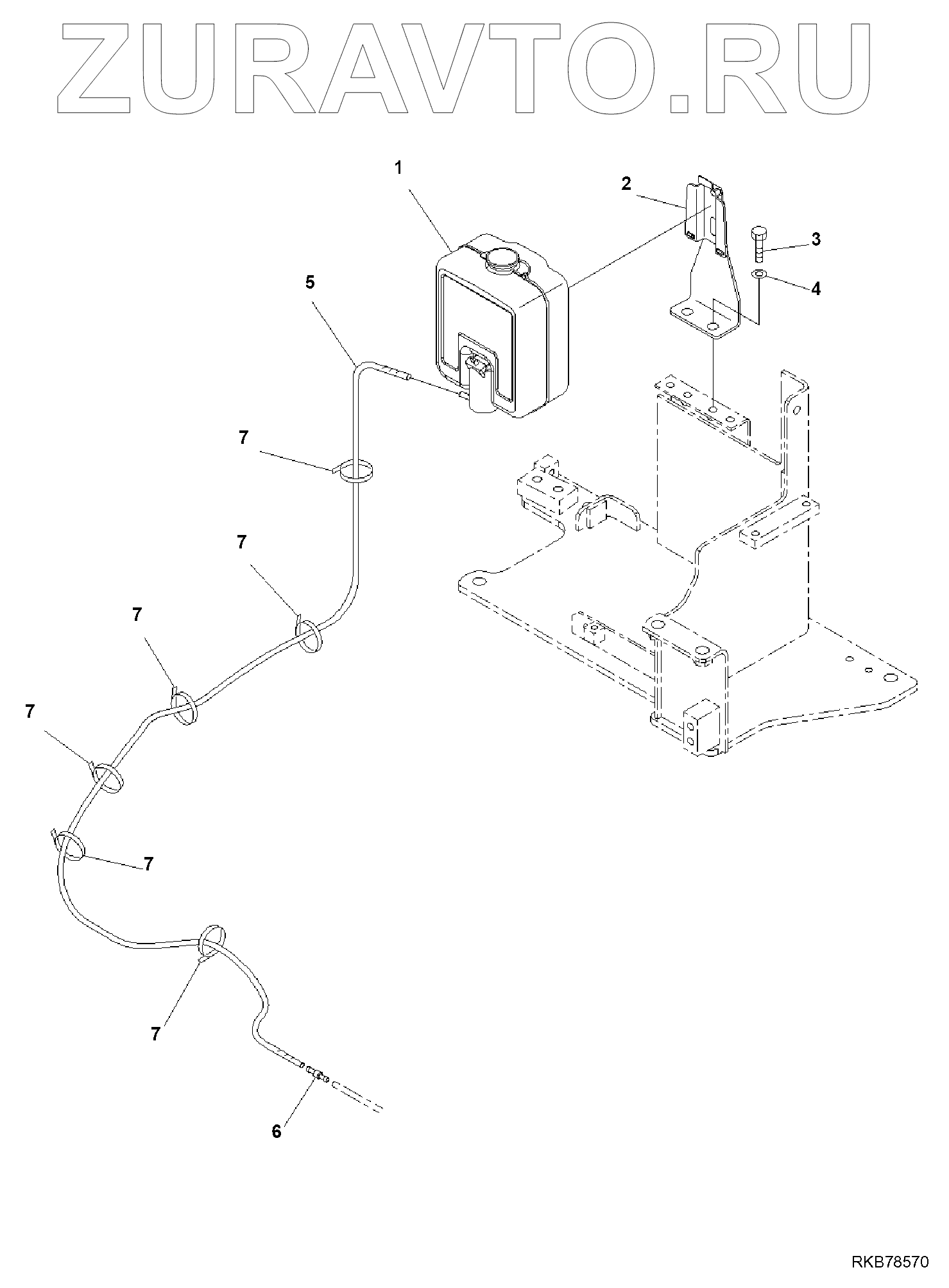 ZURAVTO.RU

1
2
3
4
5
7
7
7
7
7
7
6

RKB78570