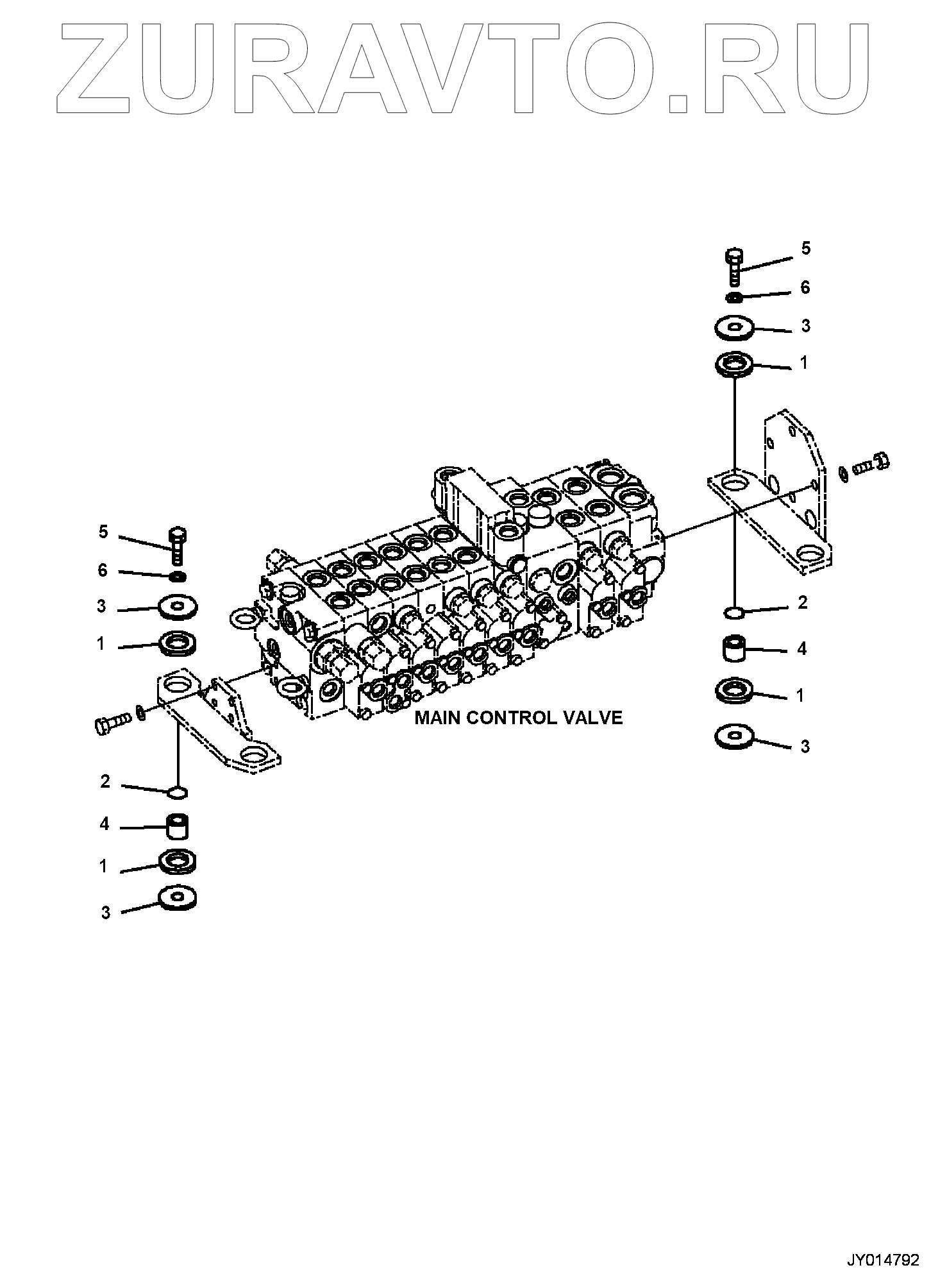 ZURAVTO.RU

5
6
3
1

5
6
3
1

2
4
1
3

MAIN CONTROL VALVE

2
4
1
3

JY014792