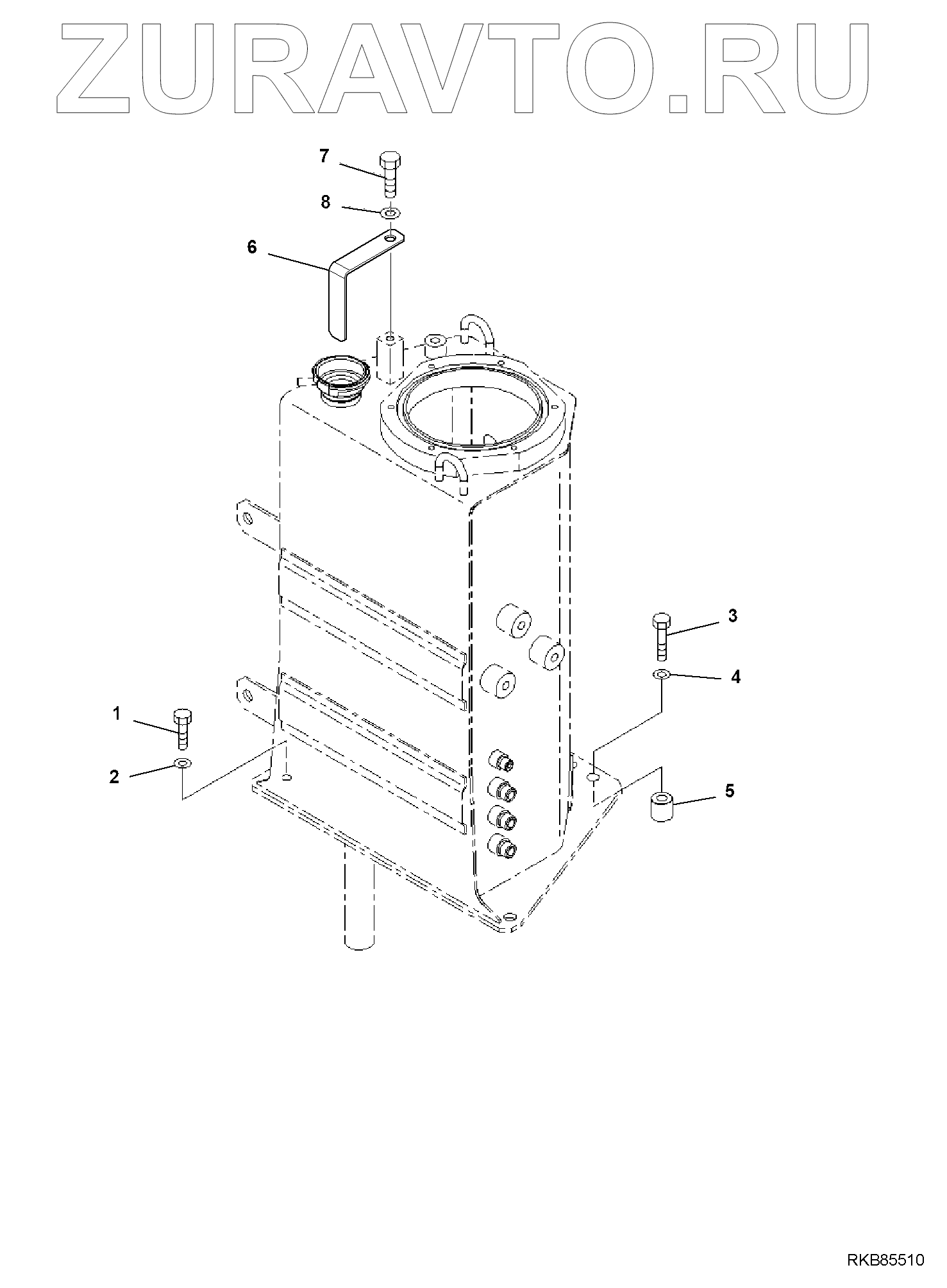 ZURAVTO.RU

7
8
6
3
4
1
2
5

RKB85510