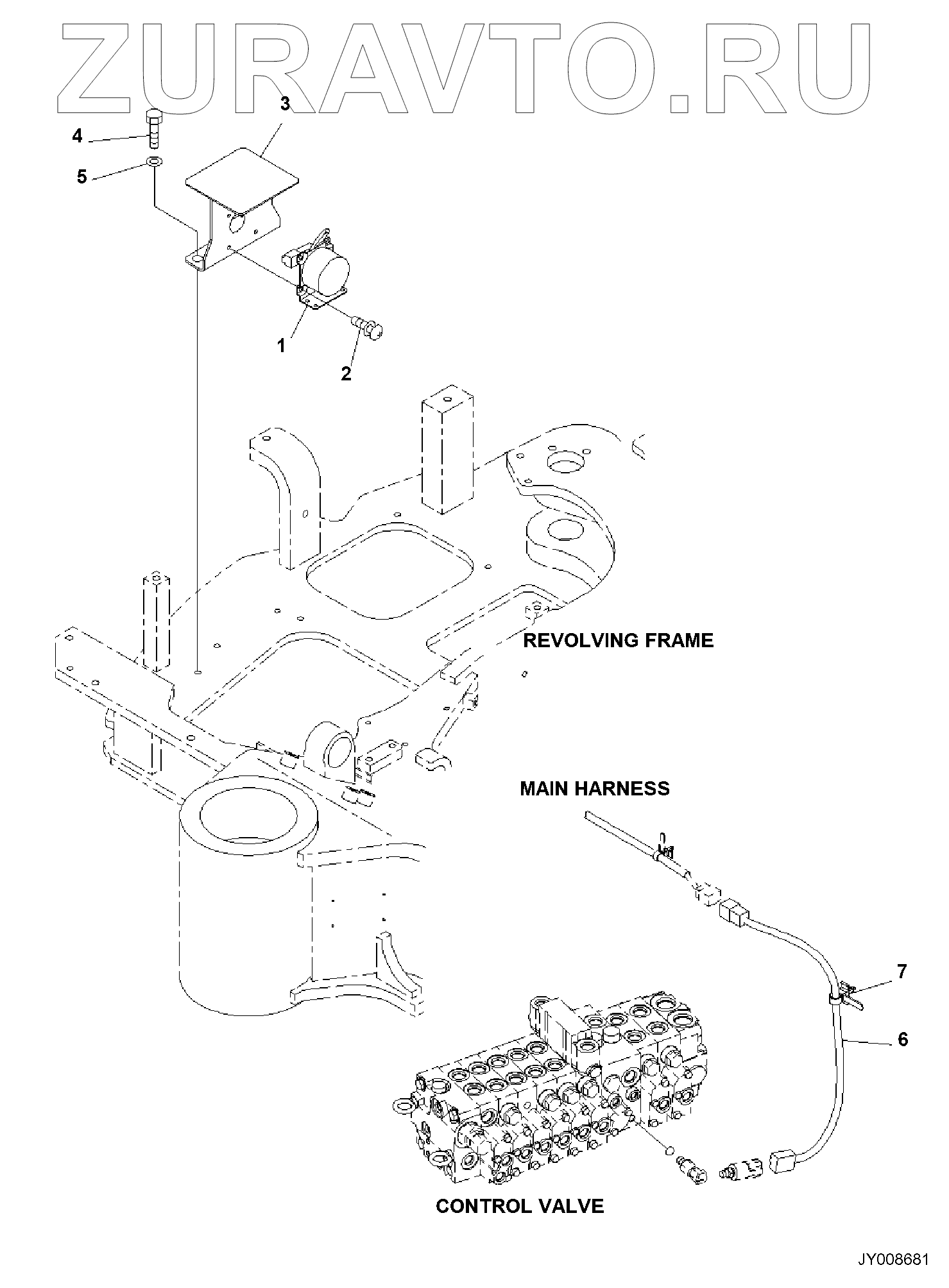 ZURAVTO.RU

3
4
5
1
2

REVOLVING FRAME

MAIN HARNESS

7
6

CONTROL VALVE

JY008681