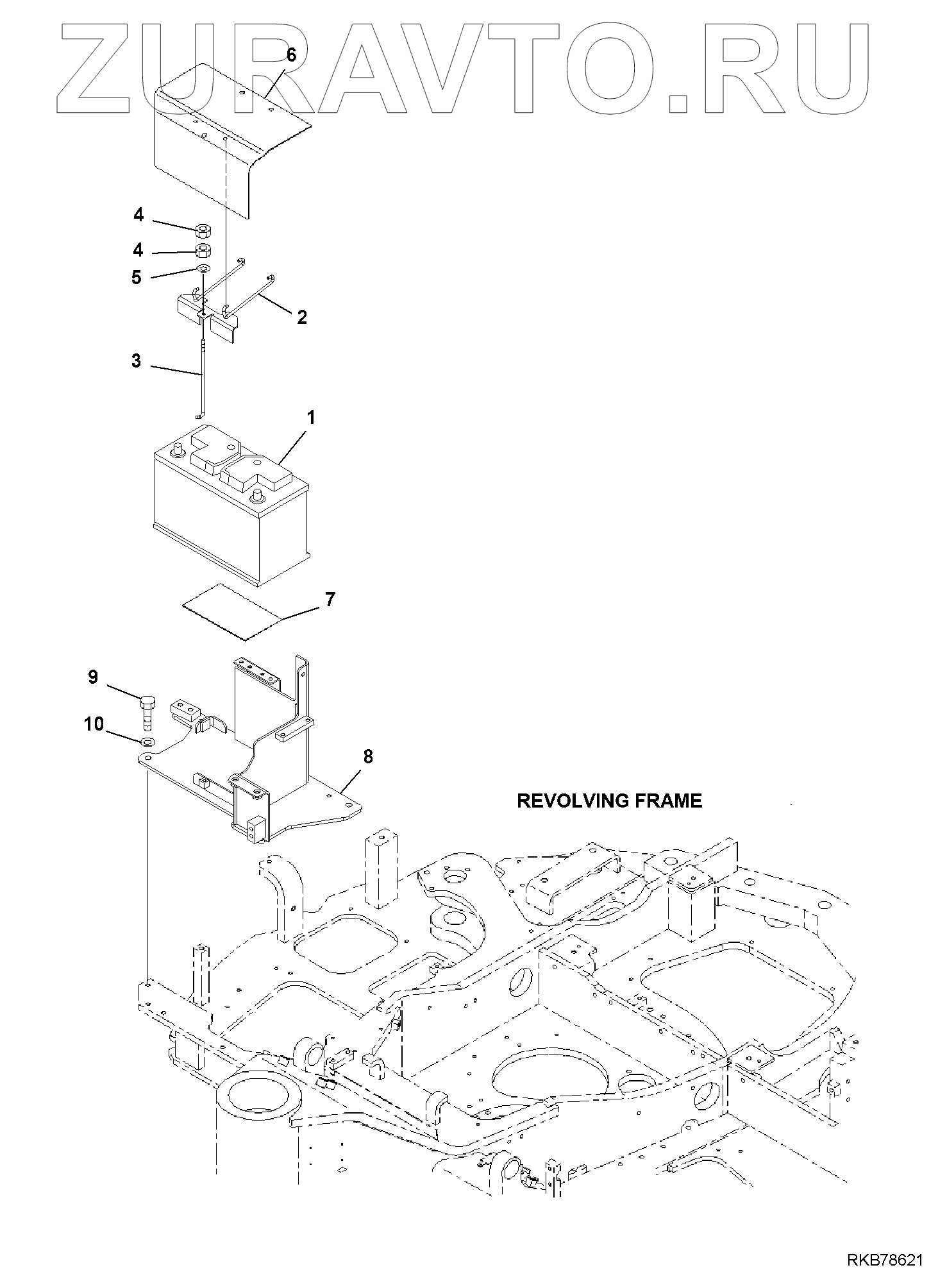 ZURAVTO.RU

6

4

4

5

2

3

1

7

9

10

8

REVOLVING FRAME

RKB78621