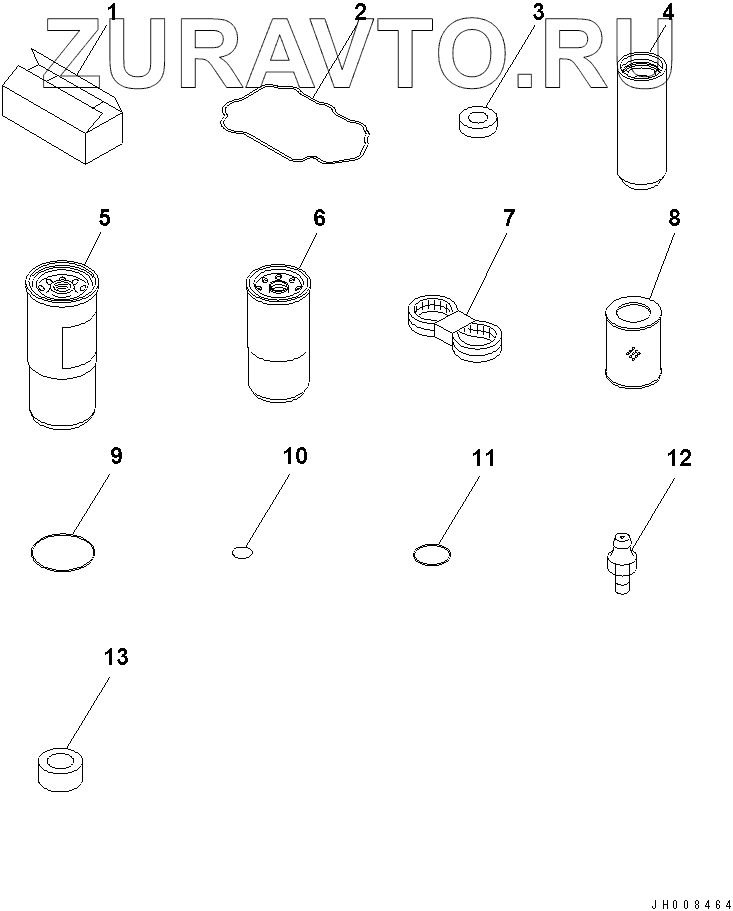 ZURAVTO.RU

1
2
3
4
5
6
7
8
9
10
11
12
13

JH008464