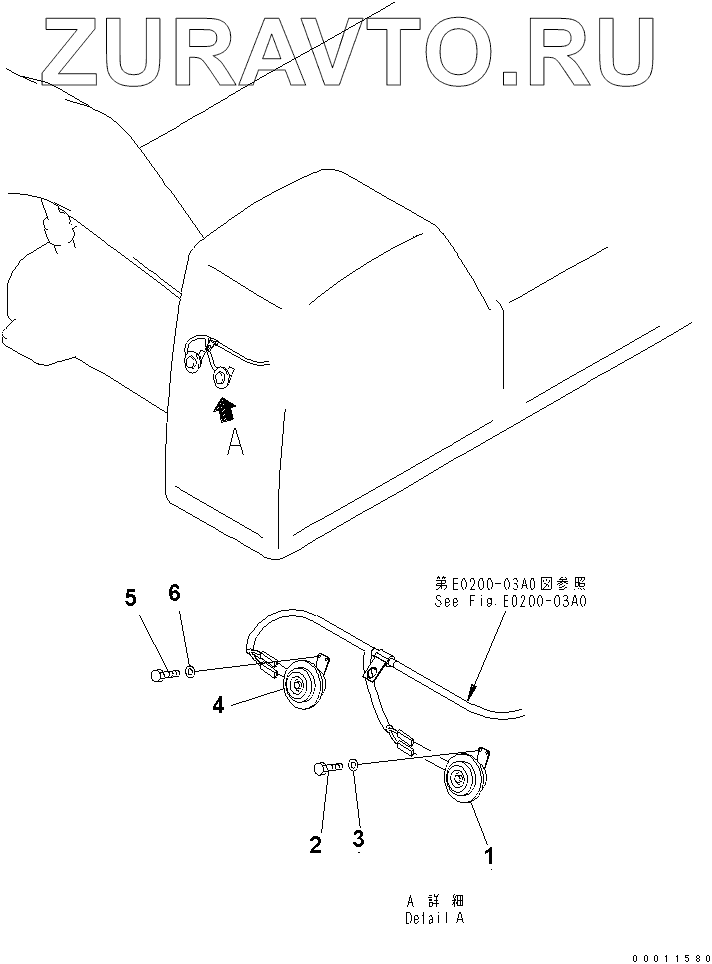 ZURAVTO.RU

A

第E0200-03A0図参照
See Fig.E0200-03A0

5

6

4

2

3

1

A 詳 細
Detail A

00011580