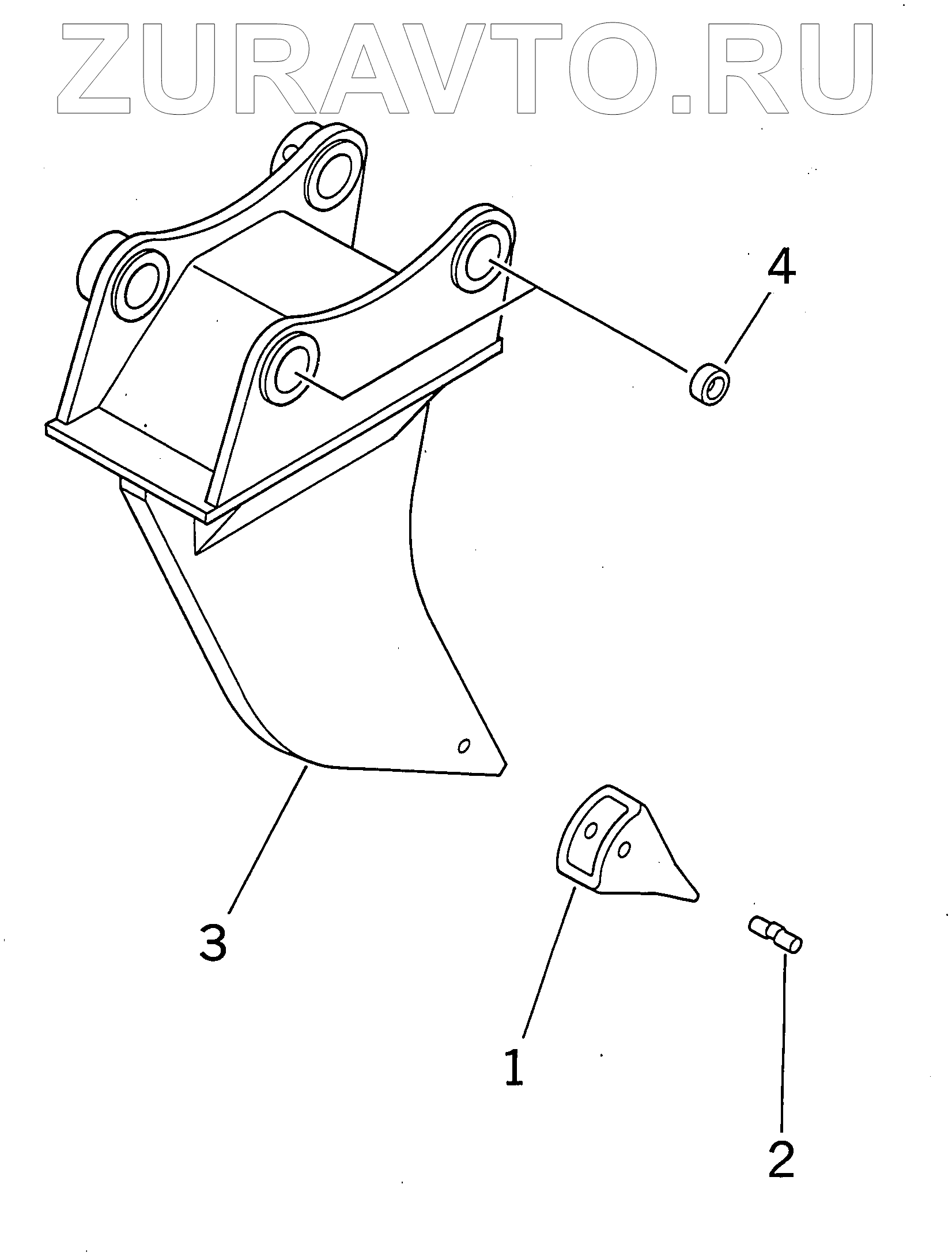 ZURAVTO.RU

4

3

1

2