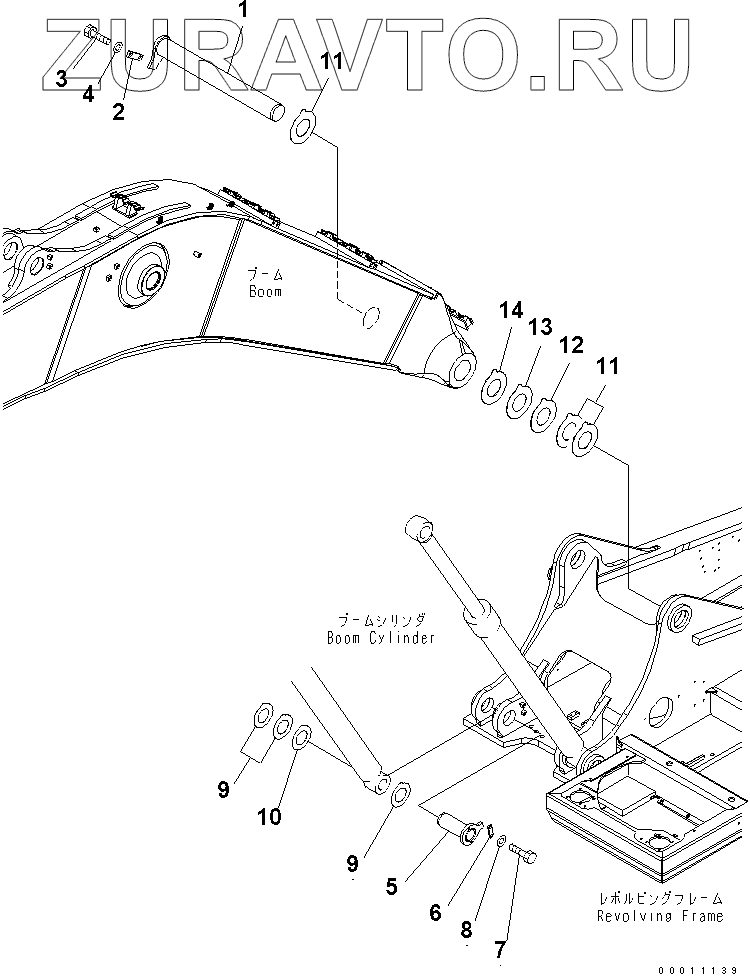 ZURAVTO.RU

1
3
4
2
11

ブーム
Boom

14
13
12
11

ブームシリンダ
Boom Cylinder

9
10
9
5
6
8
7

レボルビングフレーム
Revolving Frame

00011139