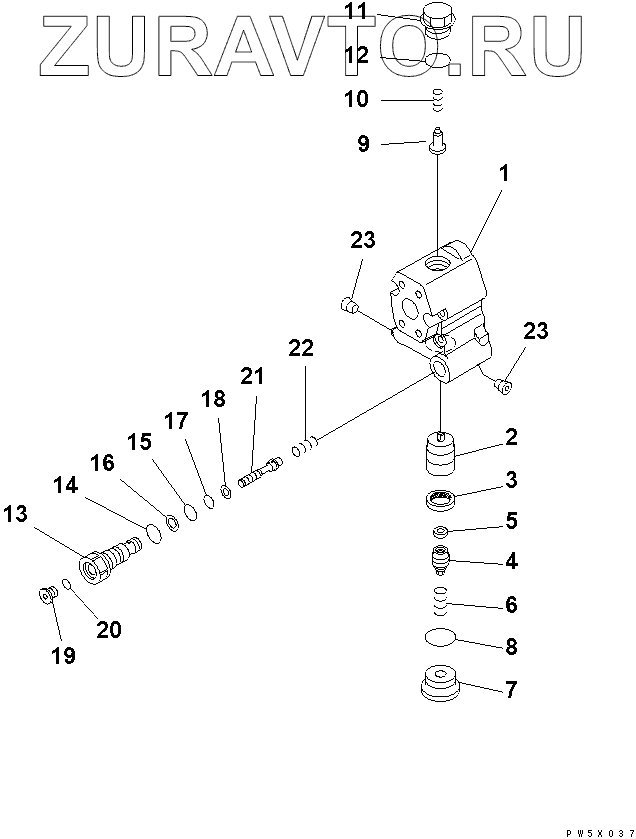 ZURAVTO.RU

11
12
10
9
1
23
23
22
21
18
17
15
16
14
13
20
19
2
3
5
4
6
8
7

PW5X037