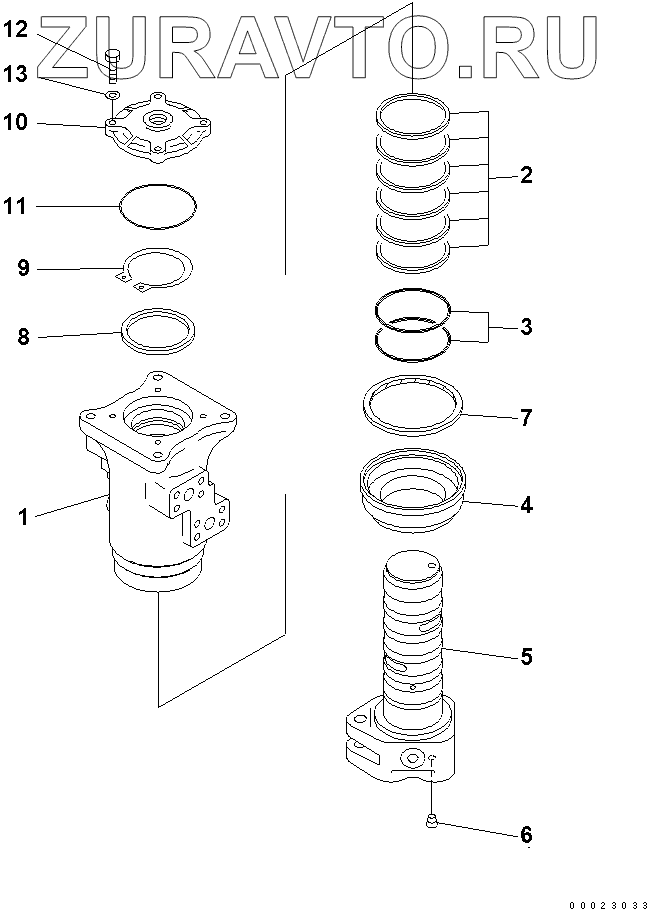 ZURAVTO.RU

12
13
10
11
9
8
1
2
3
7
4
5
6

00023033