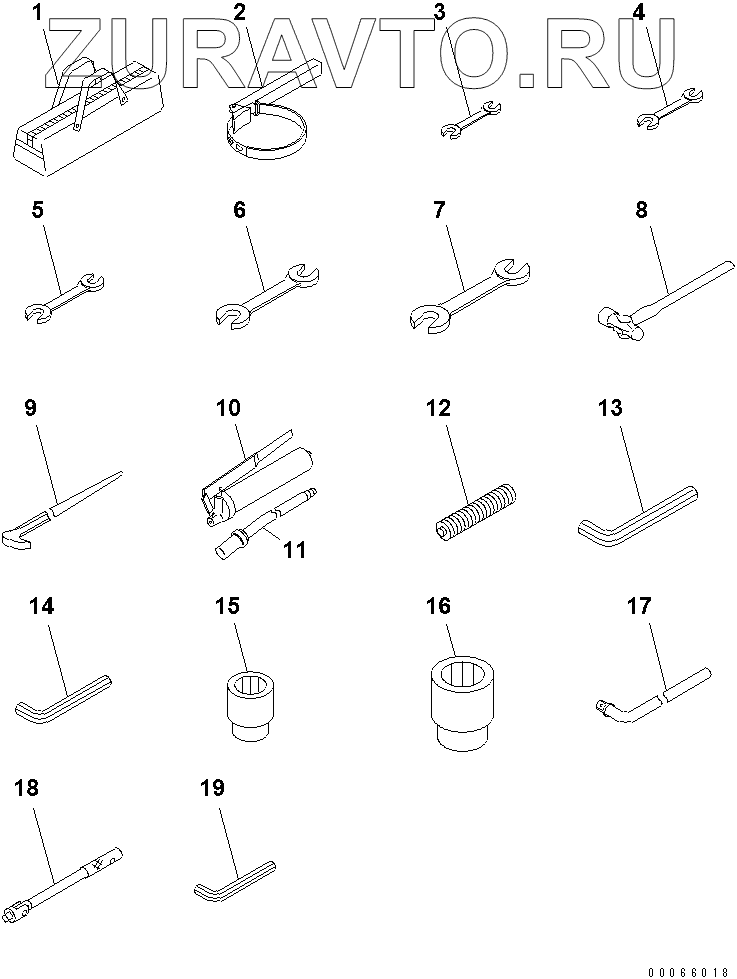 ZURAVTO.RU

1
2
3
4
5
6
7
8
9
10
11
12
13
14
15
16
17
18
19

00066018