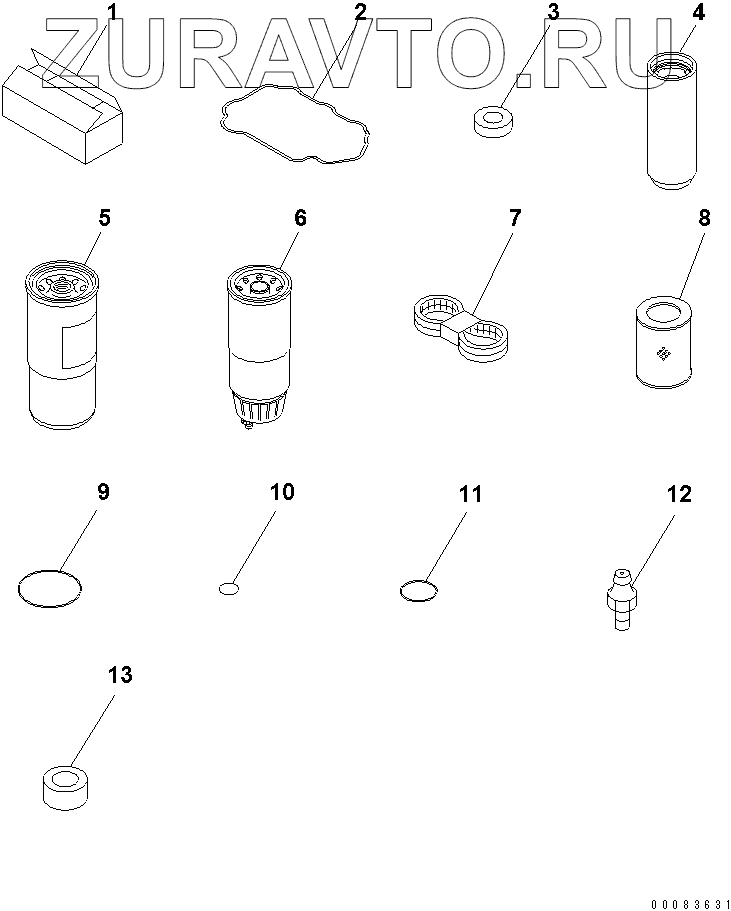 ZURAVTO.RU

1
2
3
4
5
6
7
8
9
10
11
12
13

00083631