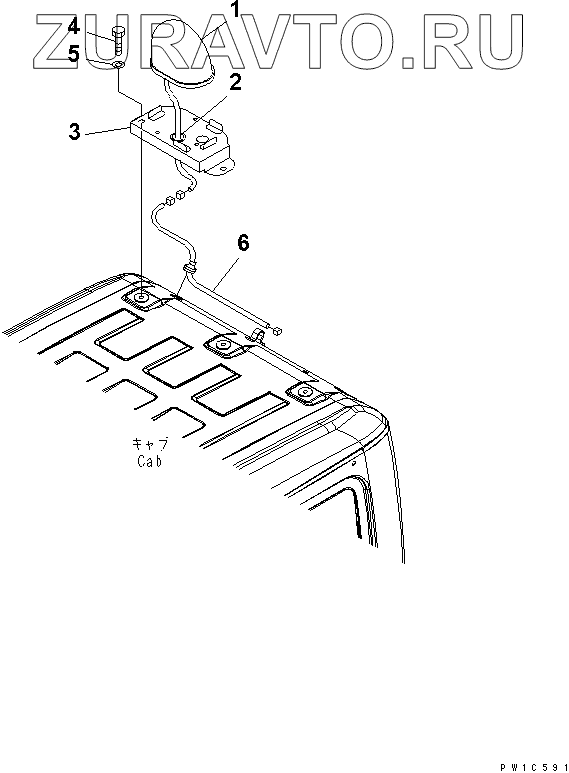 ZURAVTO.RU
1
4
5
2
3
6
キャブ
Cab
PW1C591