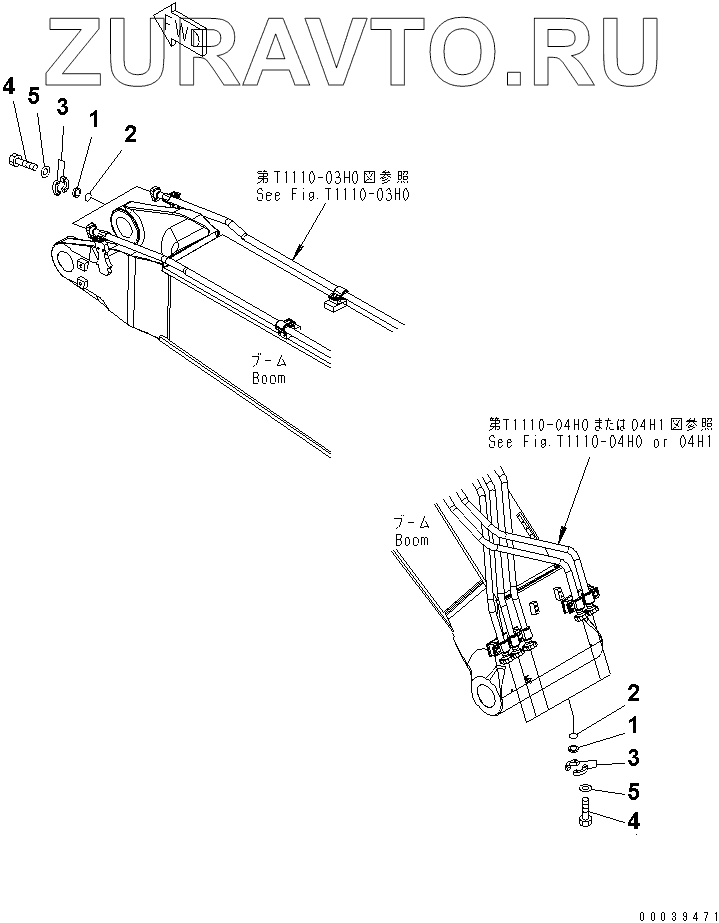 ZURAVTO.RU

FWD

4
5
3
1
2

第T1110-03H0図参照
See Fig.T1110-03H0

ブーム
Boom

第T1110-04H0または04H1図参照
See Fig.T1110-04H0 or 04H1

ブーム
Boom

2
1
3
5
4

00039471