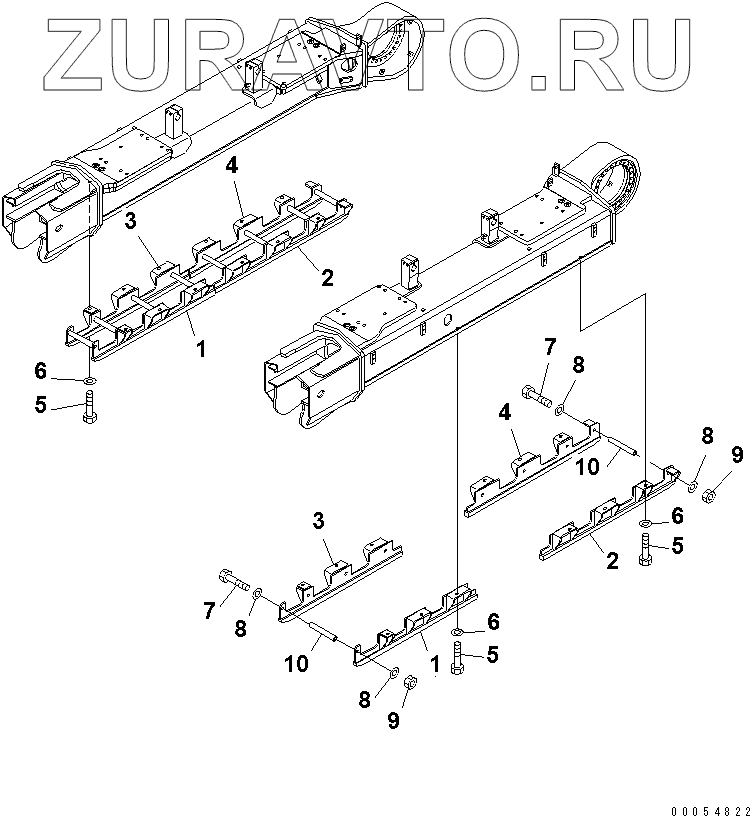 ZURAVTO.RU

4
3
2
1
6
5
7
8
4
10
8
9
6
5
2
3
7
8
10
6
5
1
8
9

00054822