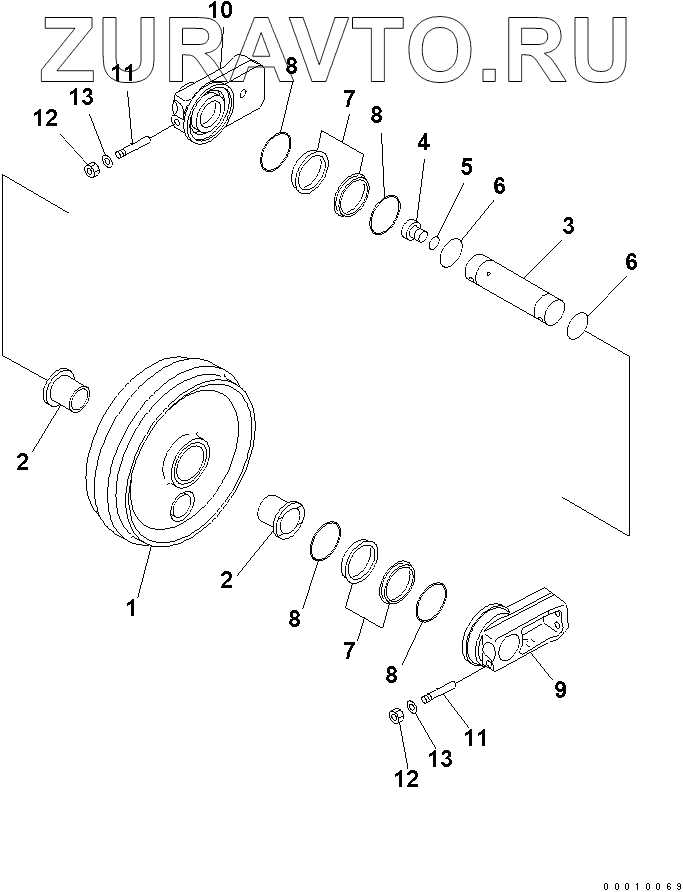 ZURAVTO.RU

10
11
13
12
8
7
8
4
5
6
3
6
2
1
2
8
7
8
9
11
13
12

00010069