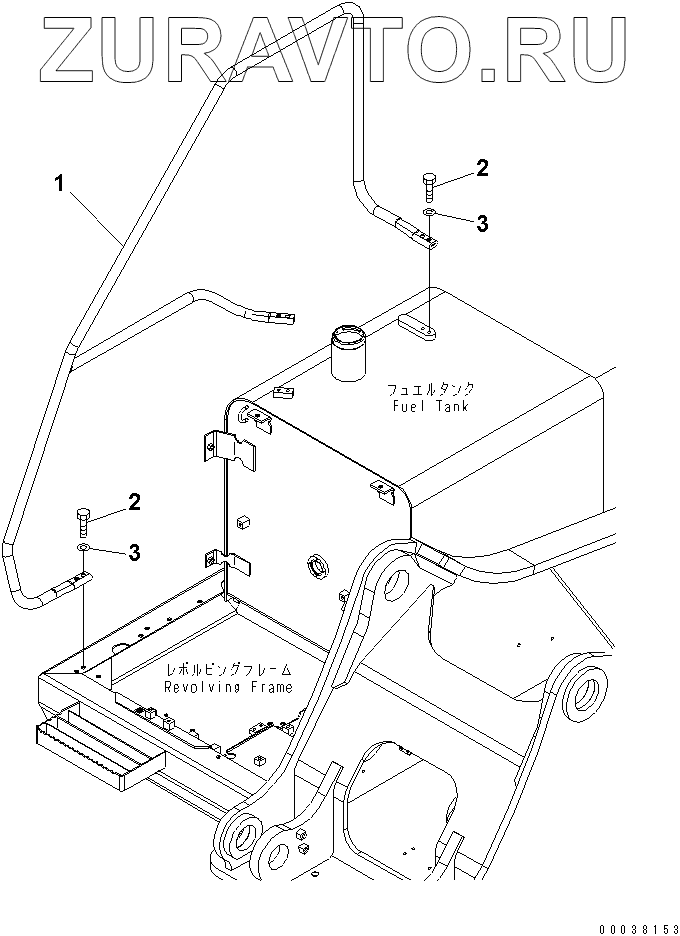 ZURAVTO.RU

1

2

3

フュエルタンク
Fuel Tank

2

3

レボルビングフレーム
Revolving Frame

00038153