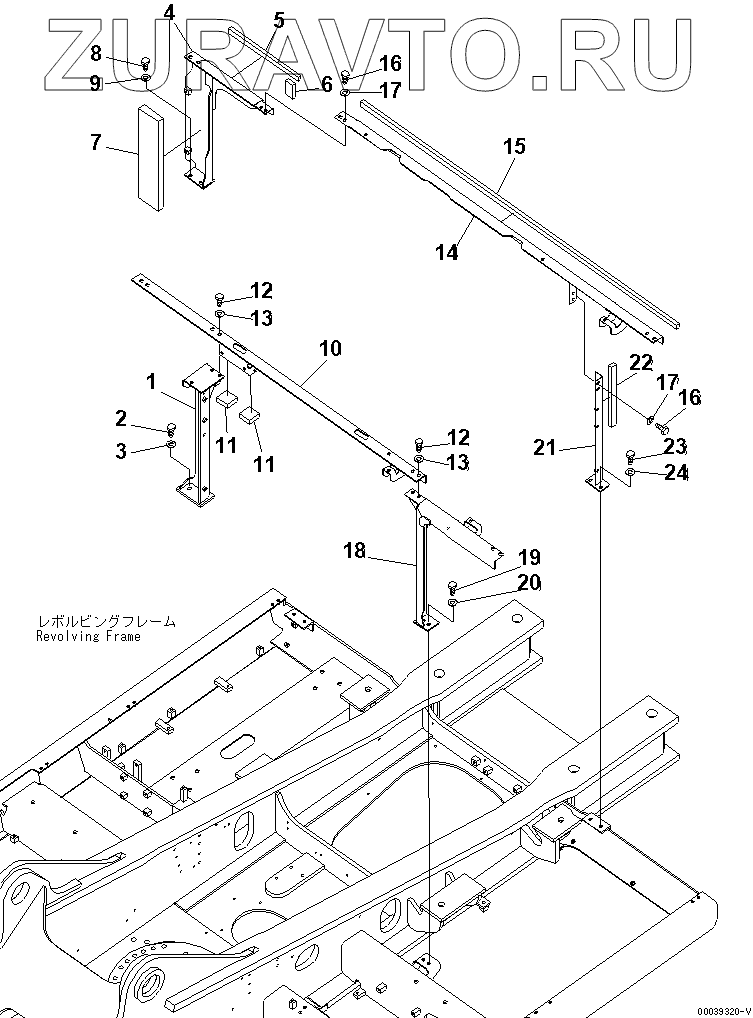 ZURAVTO.RU

4
5
8
9
6
16
17
7
15
14
12
13
10
1
2
3
11
11
12
13
22
17
16
21
23
24
18
19
20

レボルビングフレーム
Revolving Frame

00039320-V